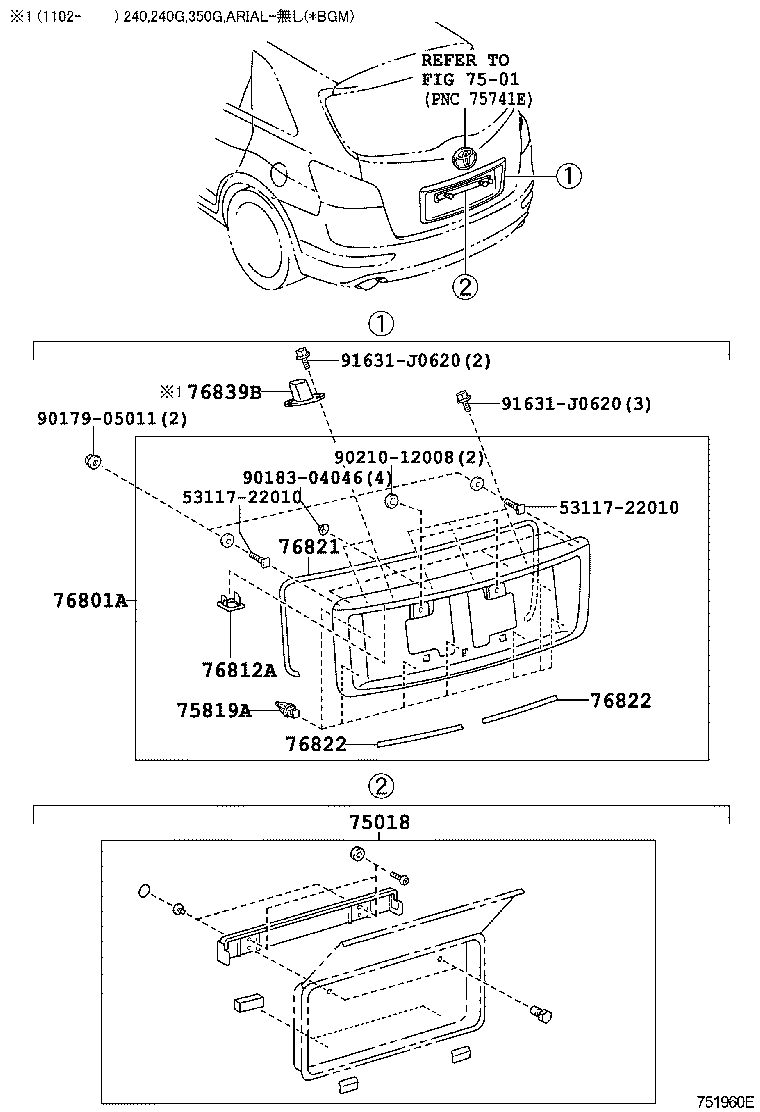 ※1 (1102- ) 240,240G,350G,ARIAL-無し(*BGM)

REFER TO
FIG 75-01
(PNC 75741E)

①

②

①

91631-J0620(2)

※1 76839B

91631-J0620(3)

90179-05011(2)

90210-12008(2)

90183-04046(4)

53117-22010

53117-22010

76821

76801A

76812A

75819A

76822

76822

②

75018

751960E