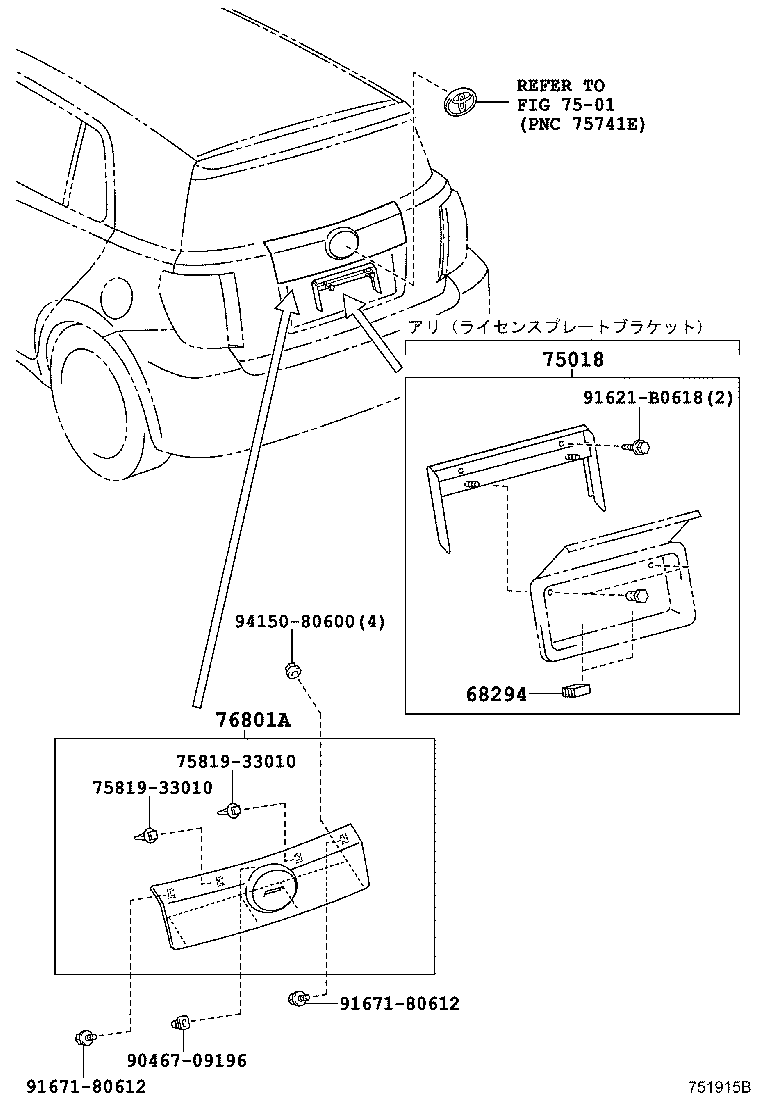 REFER TO
FIG 75-01
(PNC 75741E)

アリ（ライセンスプレートブラケット）
75018
91621-B0618(2)
68294

94150-80600(4)
76801A
75819-33010
75819-33010

91671-80612
90467-09196
91671-80612

751915B