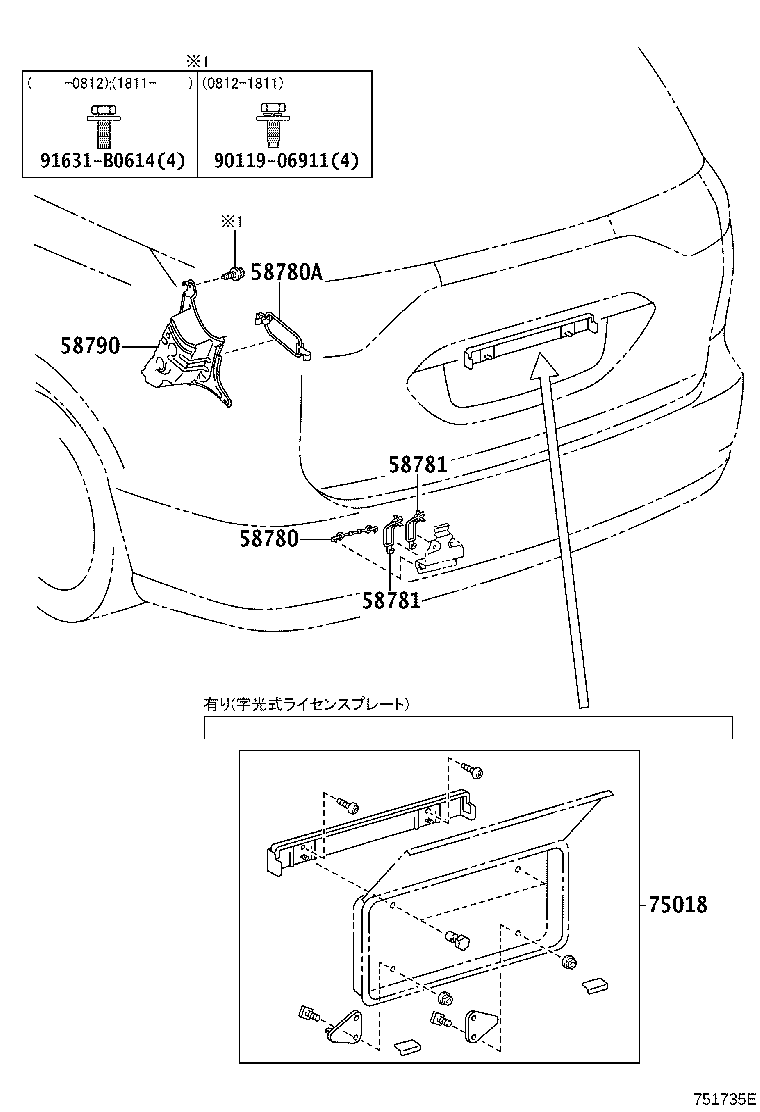 ※1

| ( -0812);(1811- ) | (0812-1811) |
|---|---|
| 91631-B0614(4) | 90119-06911(4) |

※1
58780A
58790
58781
58780
58781

有り(字光式ライセンスプレート)

75018

751735E