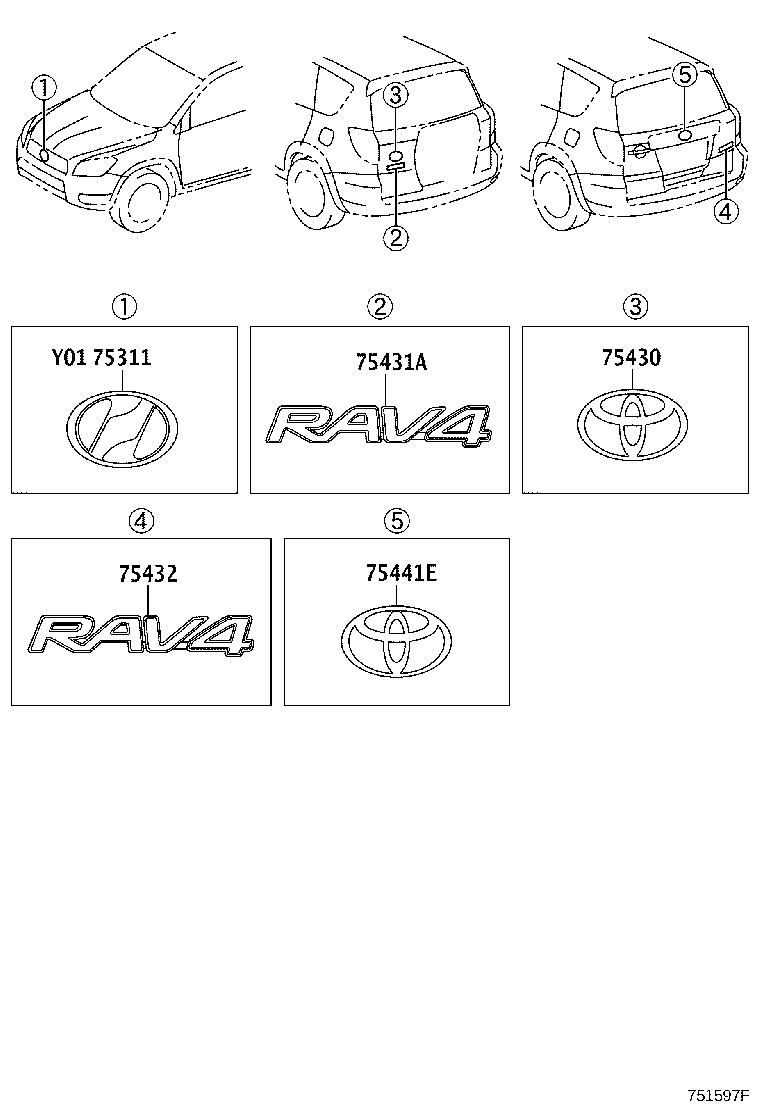 1
3
2
5
4

1
Y01 75311

2
75431A
RAV4

3
75430

4
75432
RAV4

5
75441E

751597F