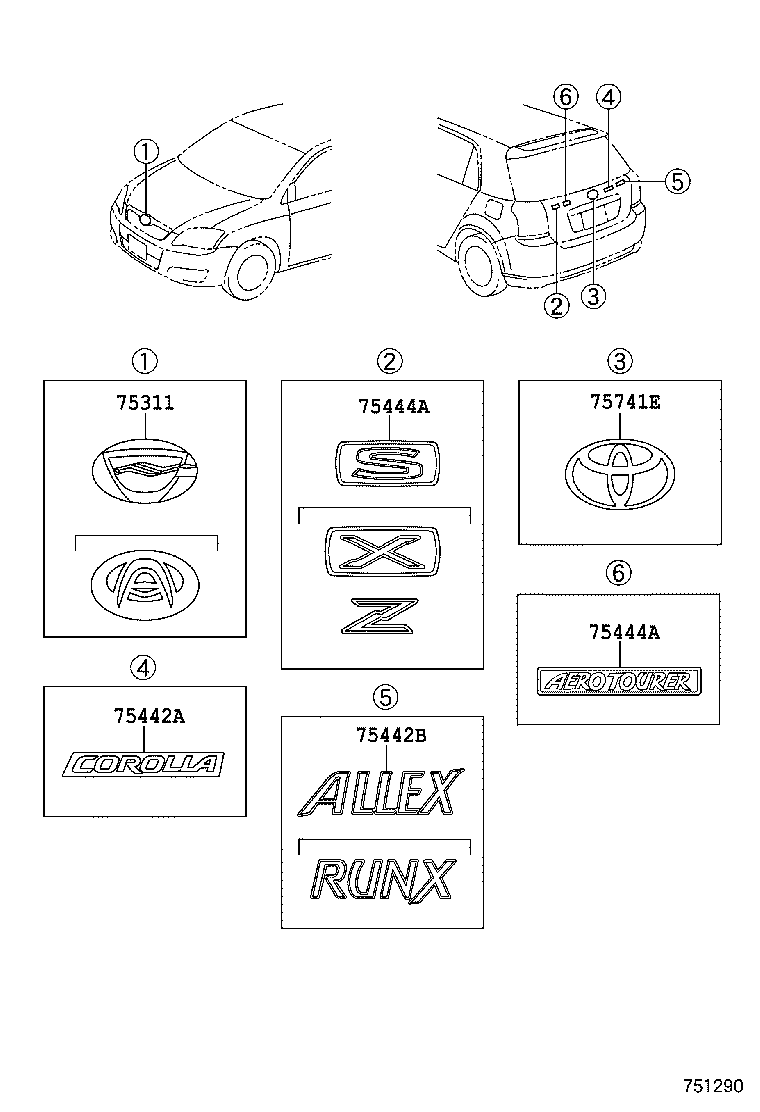 ①
⑥ ④
⑤
② ③

①
75311

②
75444A
S
X
Z

③
75741E

⑥
75444A
AEROTOURER

④
75442A
COROLLA

⑤
75442B
ALLEX
RUNX

751290