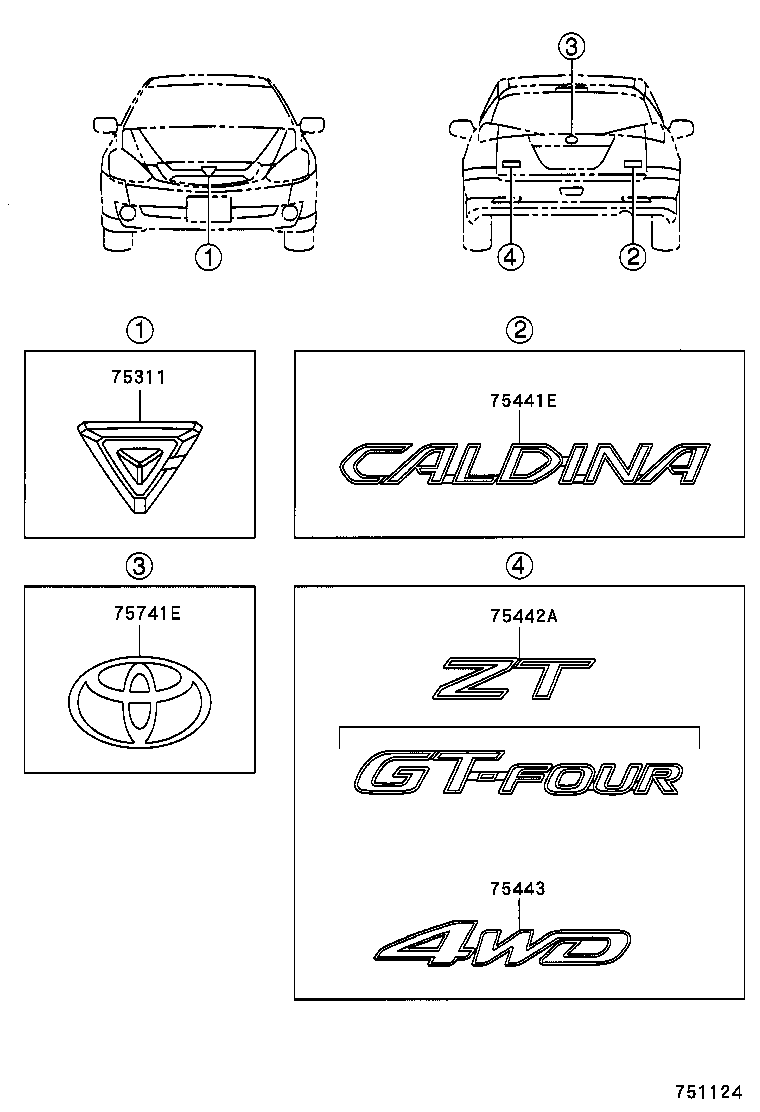 3

1

4

2

1

75311

2

75441E

CALDINA

3

75741E

4

75442A

ZT

GT-FOUR

75443

4WD

751124