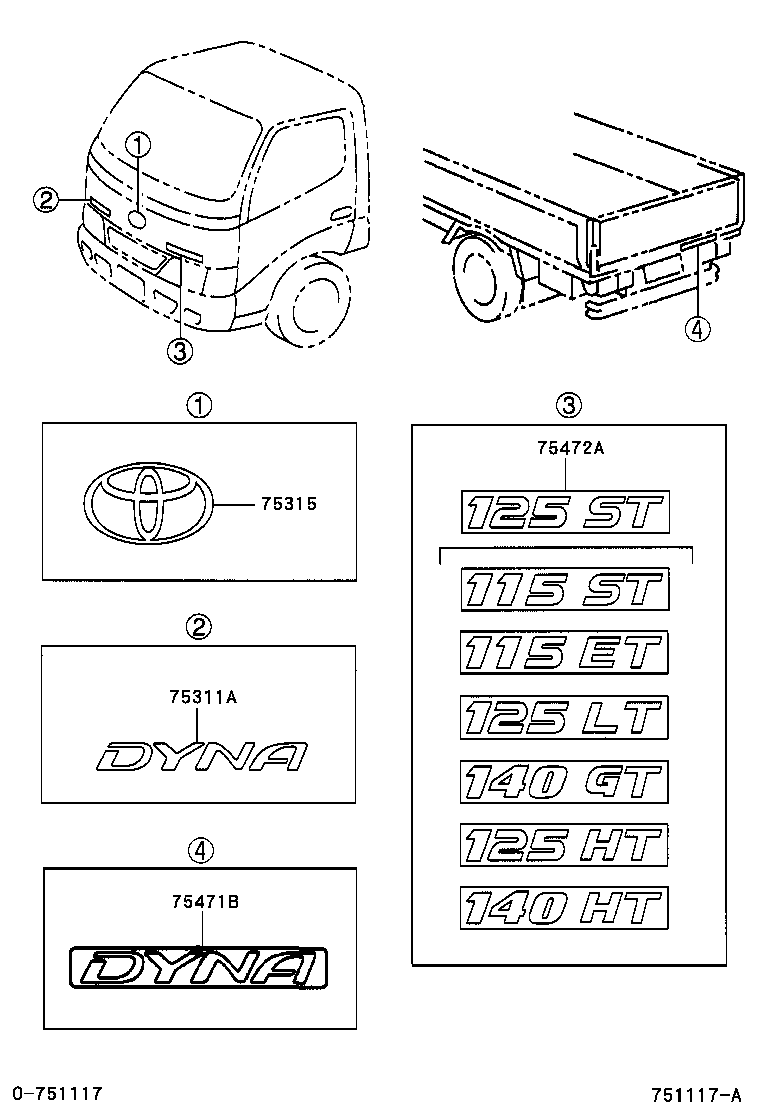 ①
②
③
④

①
75315

②
75311A
DYNA

④
75471B
DYNA

③
75472A
125 ST
115 ST
115 ET
125 LT
140 GT
125 HT
140 HT

0-751117
751117-A