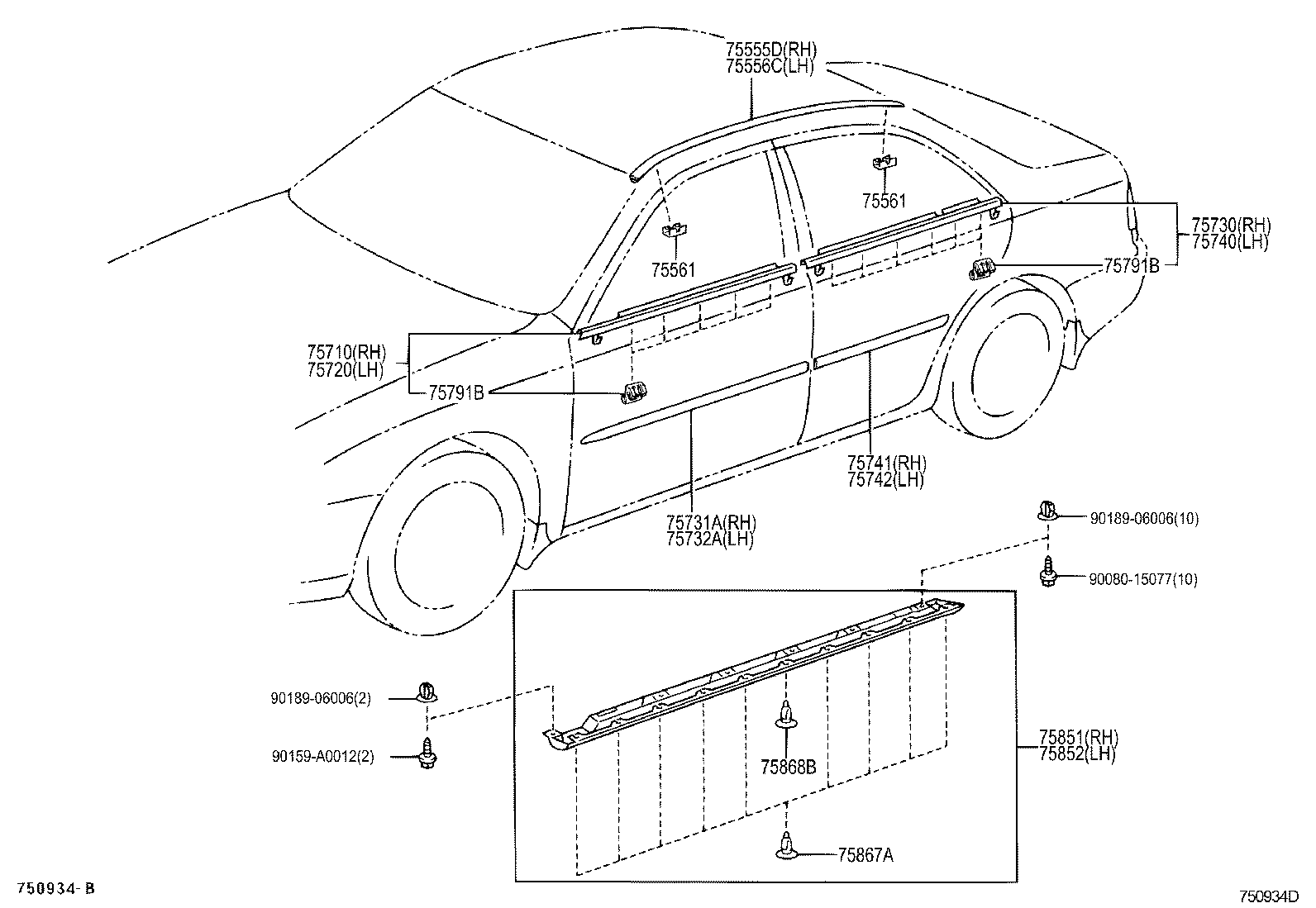 75555D(RH)
75556C(LH)

75561

75561

75730(RH)
75740(LH)

75791B

75710(RH)
75720(LH)

75791B

75741(RH)
75742(LH)

75731A(RH)
75732A(LH)

90189-06006(10)

90080-15077(10)

90189-06006(2)

90159-A0012(2)

75868B

75851(RH)
75852(LH)

75867A

750934-B

750934D