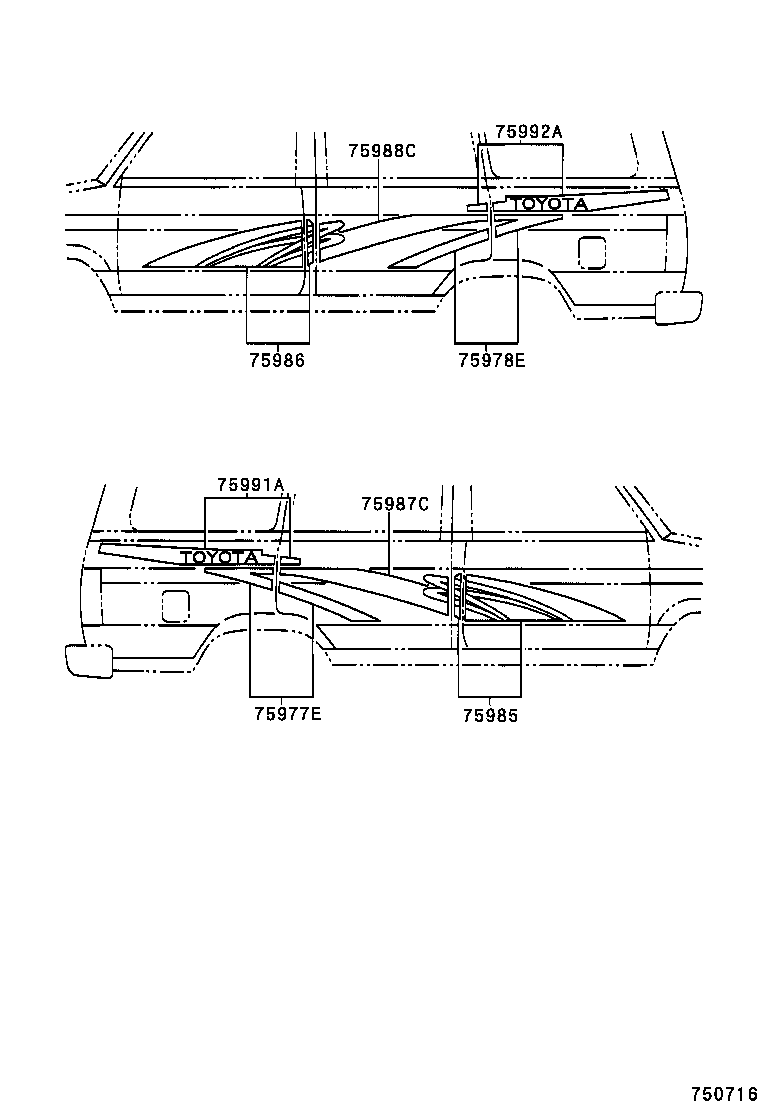 75988C
75992A
TOYOTA
75986
75978E
75991A
75987C
TOYOTA
75977E
75985
750716