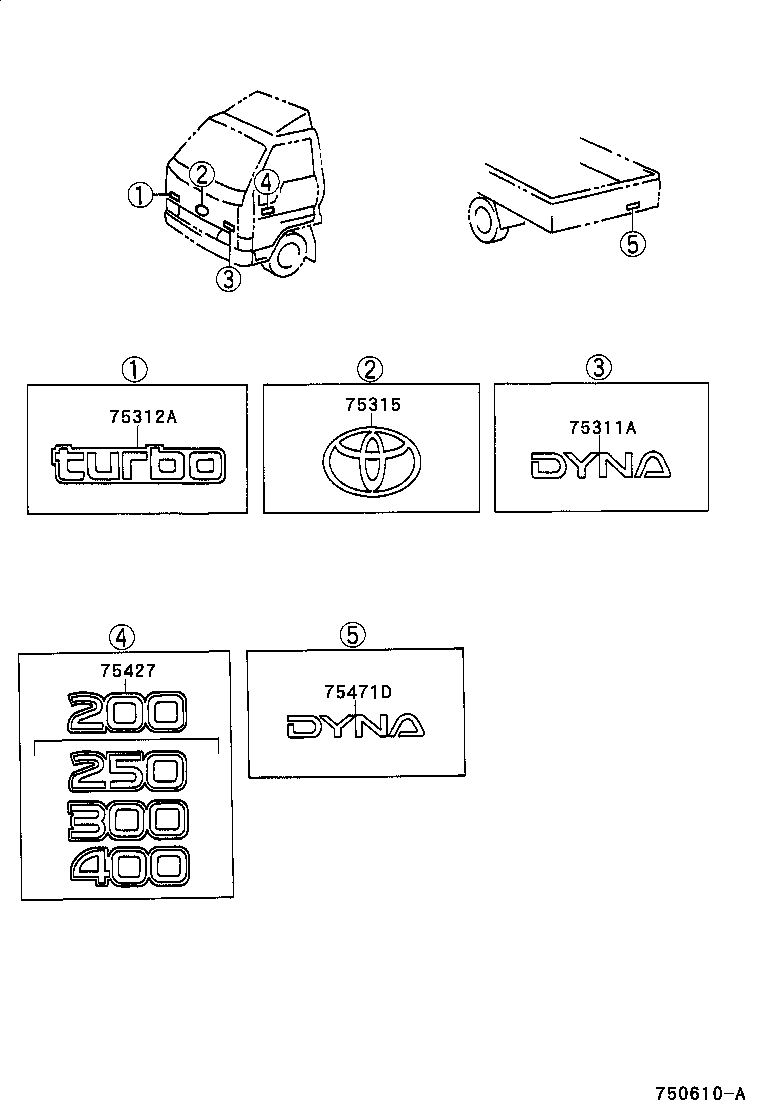 ①
②
④
③
⑤

①
75312A
turbo

②
75315

③
75311A
DYNA

④
75427
200
250
300
400

⑤
75471D
DYNA

750610-A