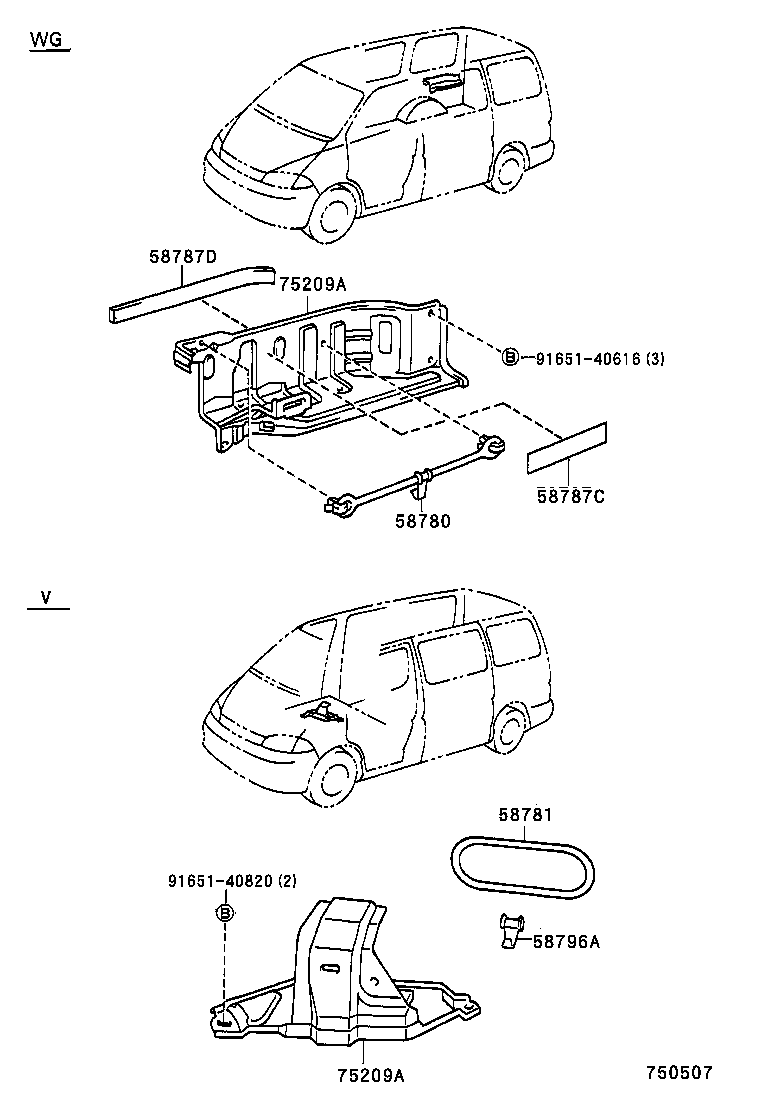 WG

58787D

75209A

B 91651-40616 (3)

58787C

58780

V

58781

91651-40820 (2)

B

58796A

75209A

750507