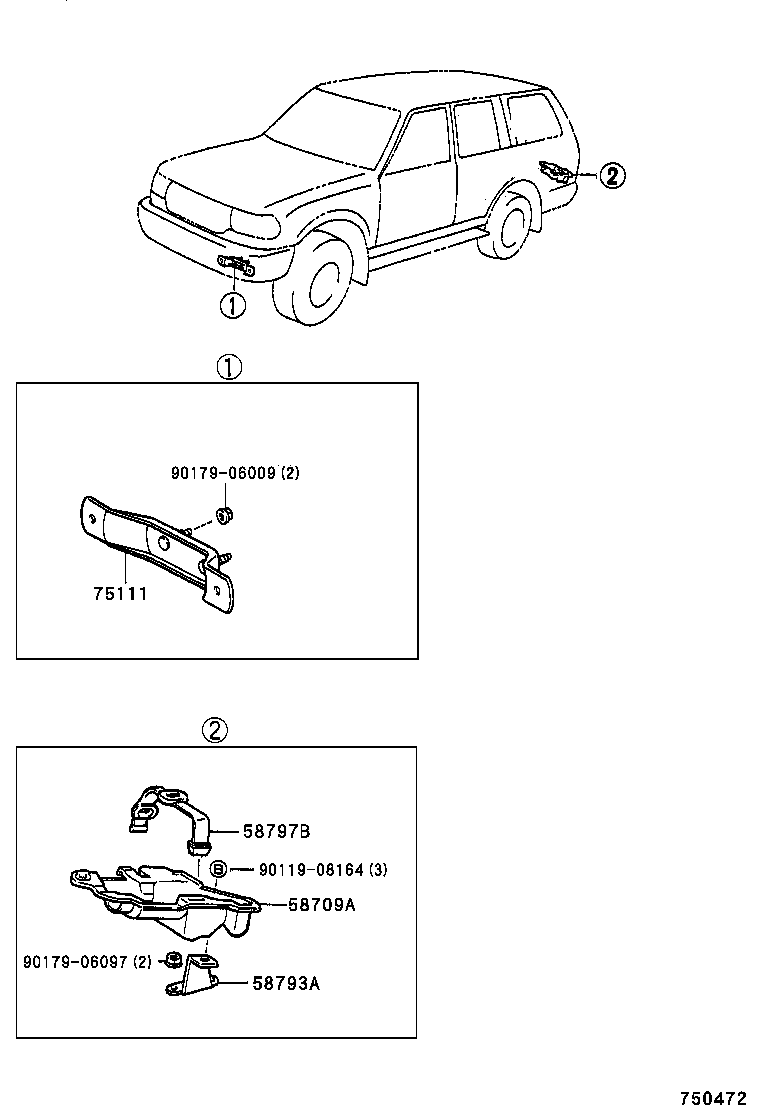 ②

①

①

90179-06009 (2)

75111

②

58797B

Ⓑ 90119-08164 (3)

58709A

90179-06097 (2)

58793A

750472