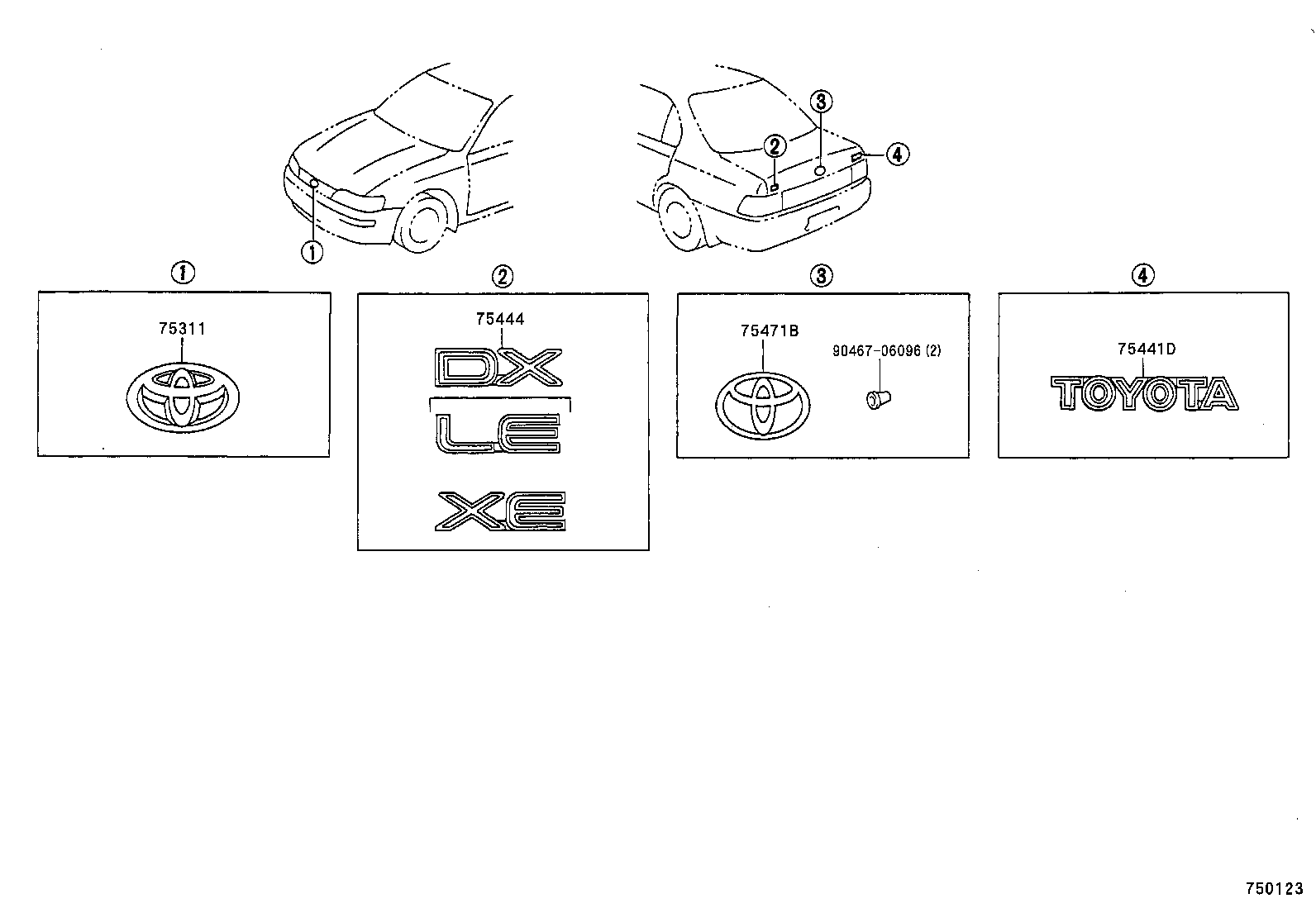 1

3

2

4

1

75311

2

75444

DX

LE

XE

3

75471B

90467-06096 (2)

4

75441D

TOYOTA

750123