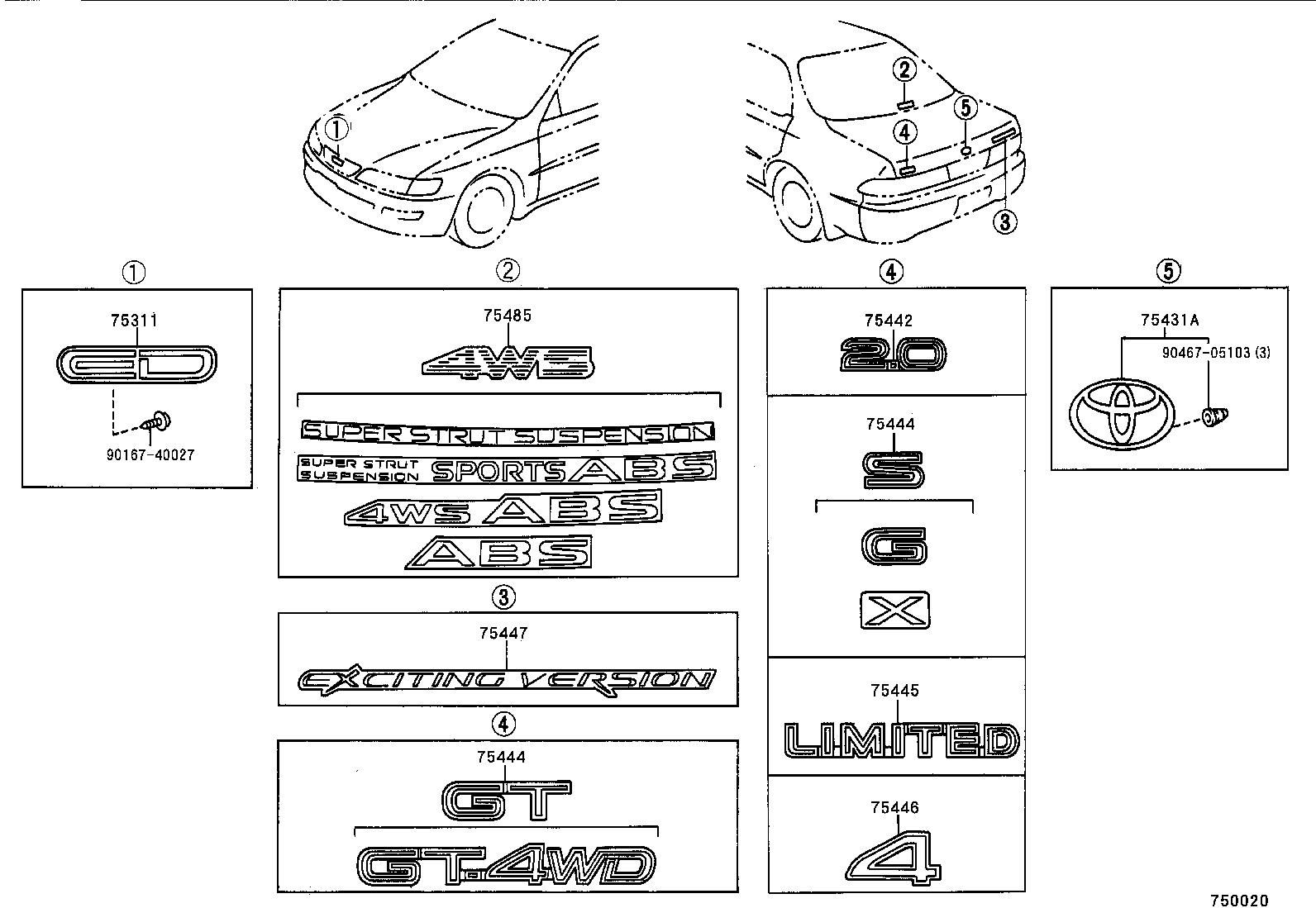 ①
②
④
⑤
③

①
75311
ED
90167-40027

②
75485
4WS
SUPER STRUT SUSPENSION
SUPER STRUT SUSPENSION SPORTS ABS
4WS ABS
ABS

③
75447
EXCITING VERSION

④
75444
GT
GT-4WD

④
75442
2.0
75444
S
G
X
75445
LIMITED
75446
4

⑤
75431A
90467-05103 (3)

750020