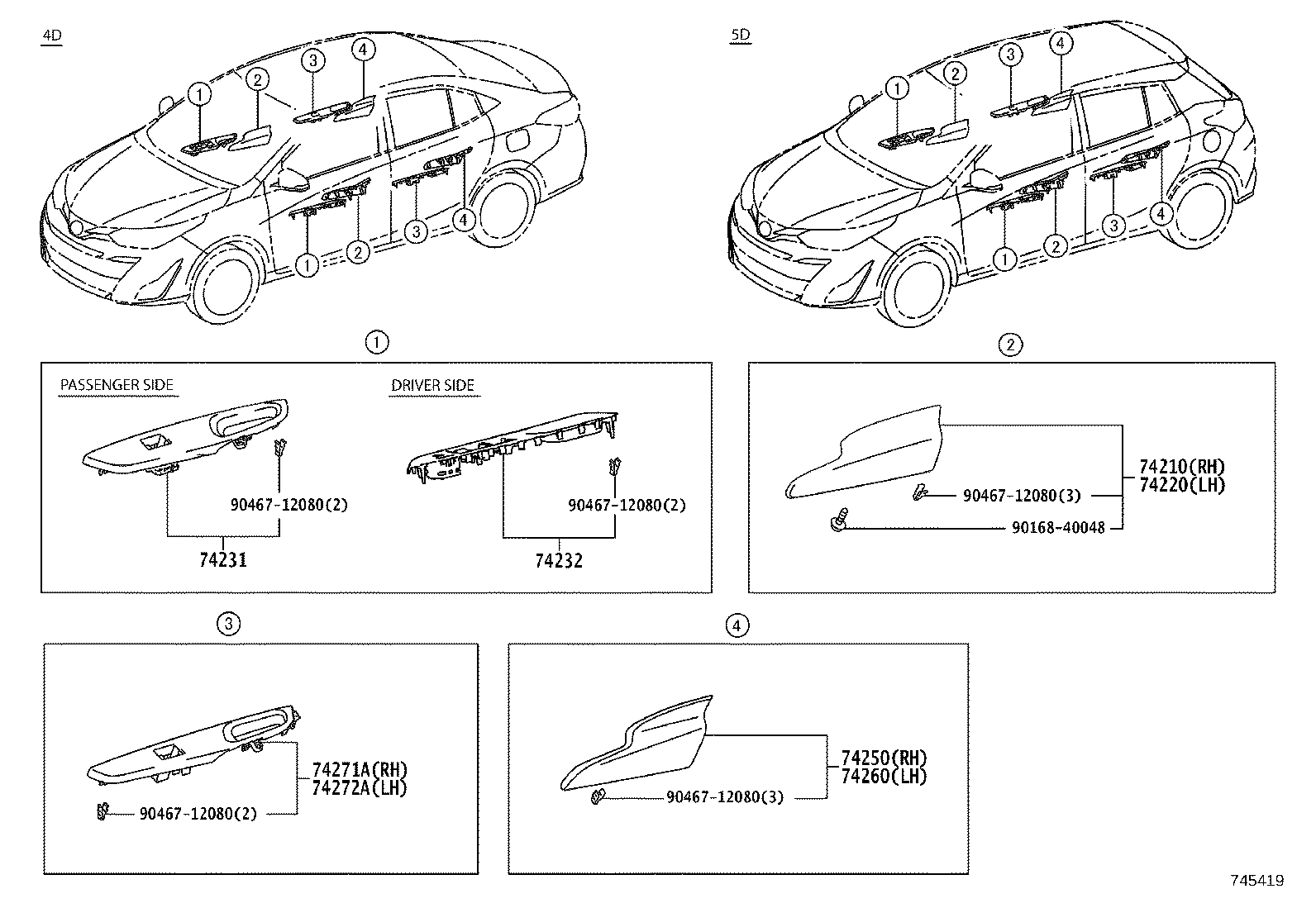 4D

1 2 3 4

1 2 3 4

5D

1 2 3 4

1 2 3 4

1

PASSENGER SIDE

90467-12080(2)

74231

DRIVER SIDE

90467-12080(2)

74232

2

74210(RH)
74220(LH)

90467-12080(3)

90168-40048

3

74271A(RH)
74272A(LH)

90467-12080(2)

4

74250(RH)
74260(LH)

90467-12080(3)

745419