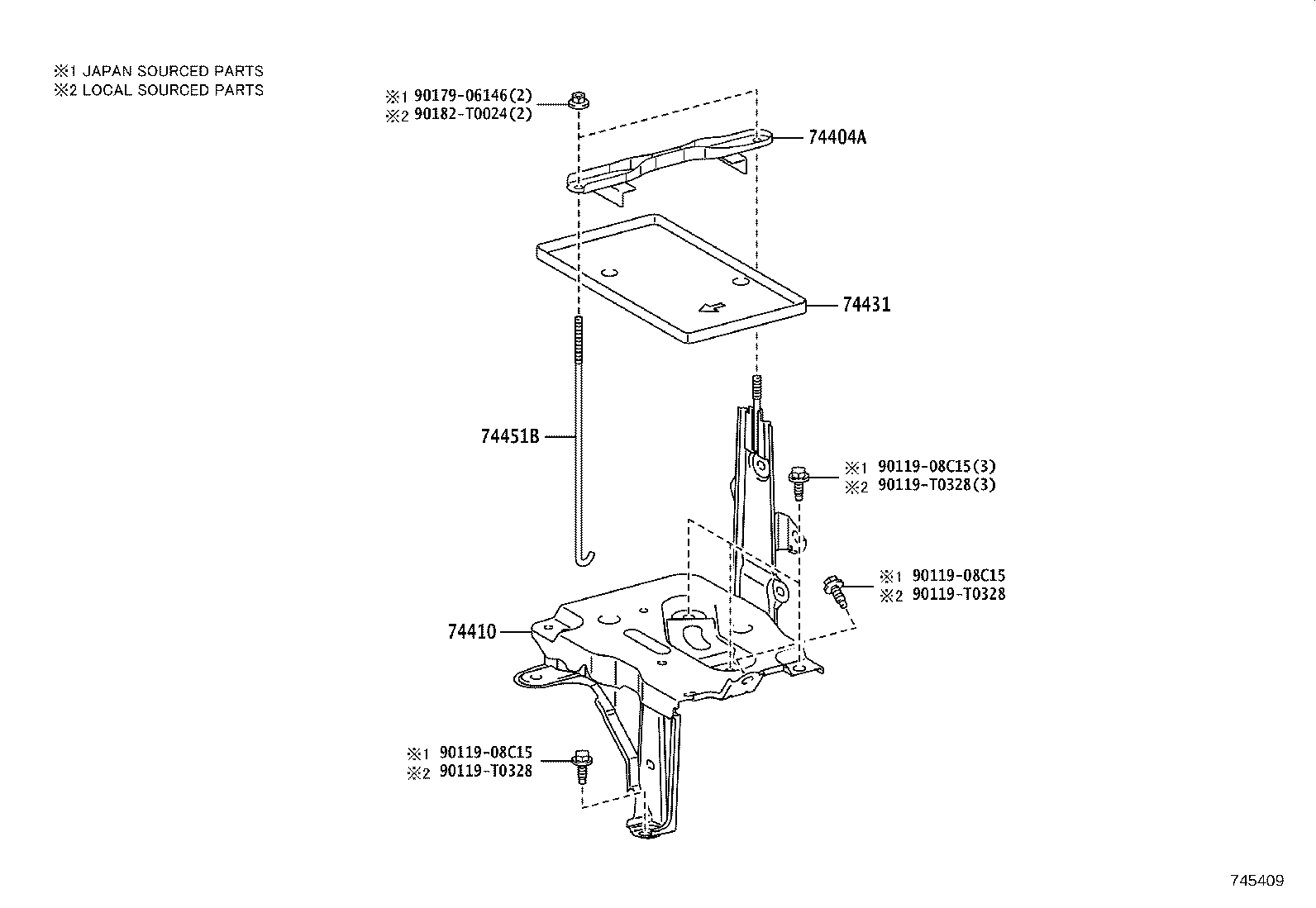 ※1 JAPAN SOURCED PARTS
※2 LOCAL SOURCED PARTS

※1 90179-06146(2)
※2 90182-T0024(2)

74404A

74431

74451B

※1 90119-08C15(3)
※2 90119-T0328(3)

※1 90119-08C15
※2 90119-T0328

74410

※1 90119-08C15
※2 90119-T0328

745409