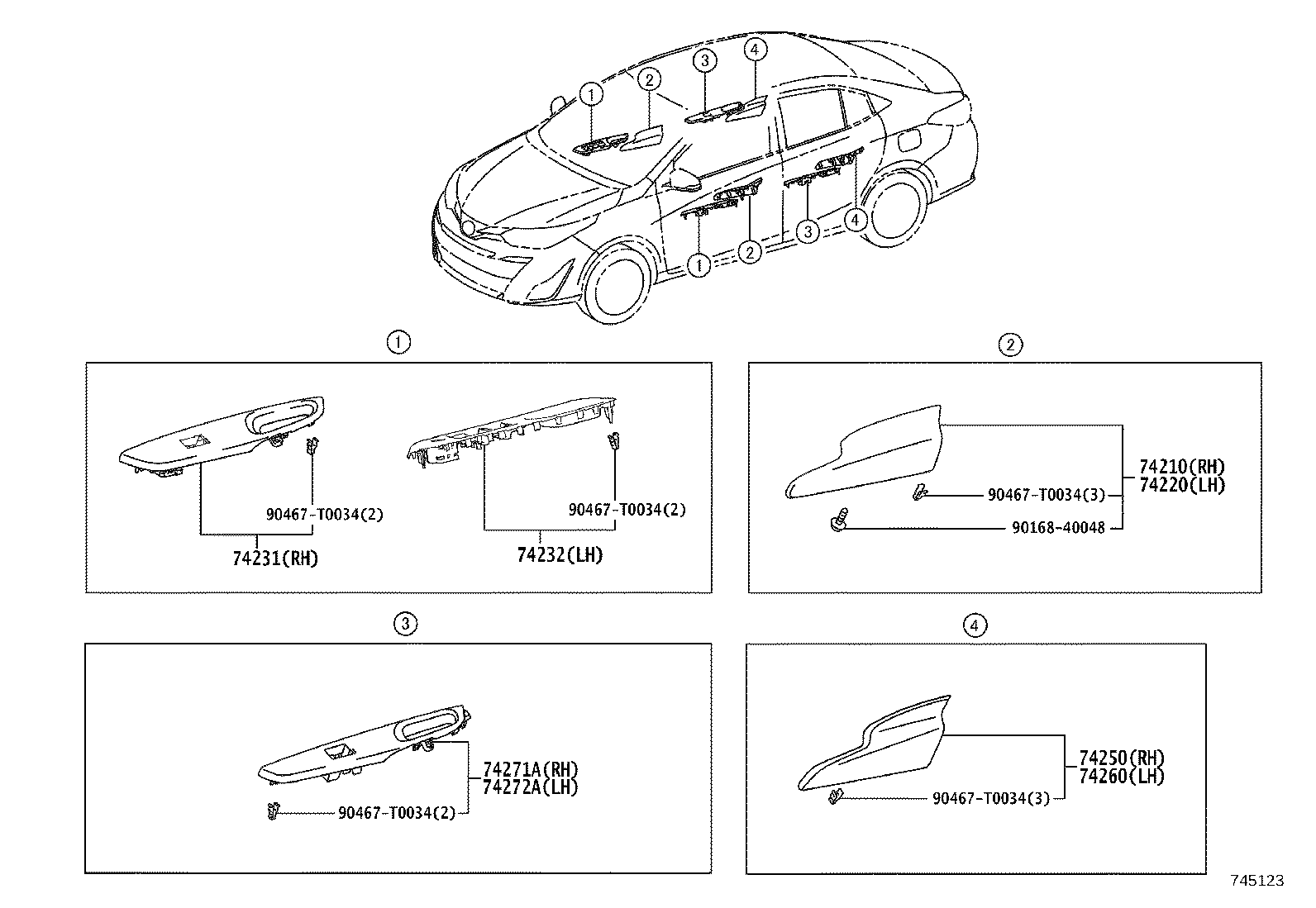 1
2
3
4
1
2
3
4

1

90467-T0034(2)
74231(RH)

90467-T0034(2)
74232(LH)

2

74210(RH)
74220(LH)
90467-T0034(3)
90168-40048

3

74271A(RH)
74272A(LH)
90467-T0034(2)

4

74250(RH)
74260(LH)
90467-T0034(3)

745123