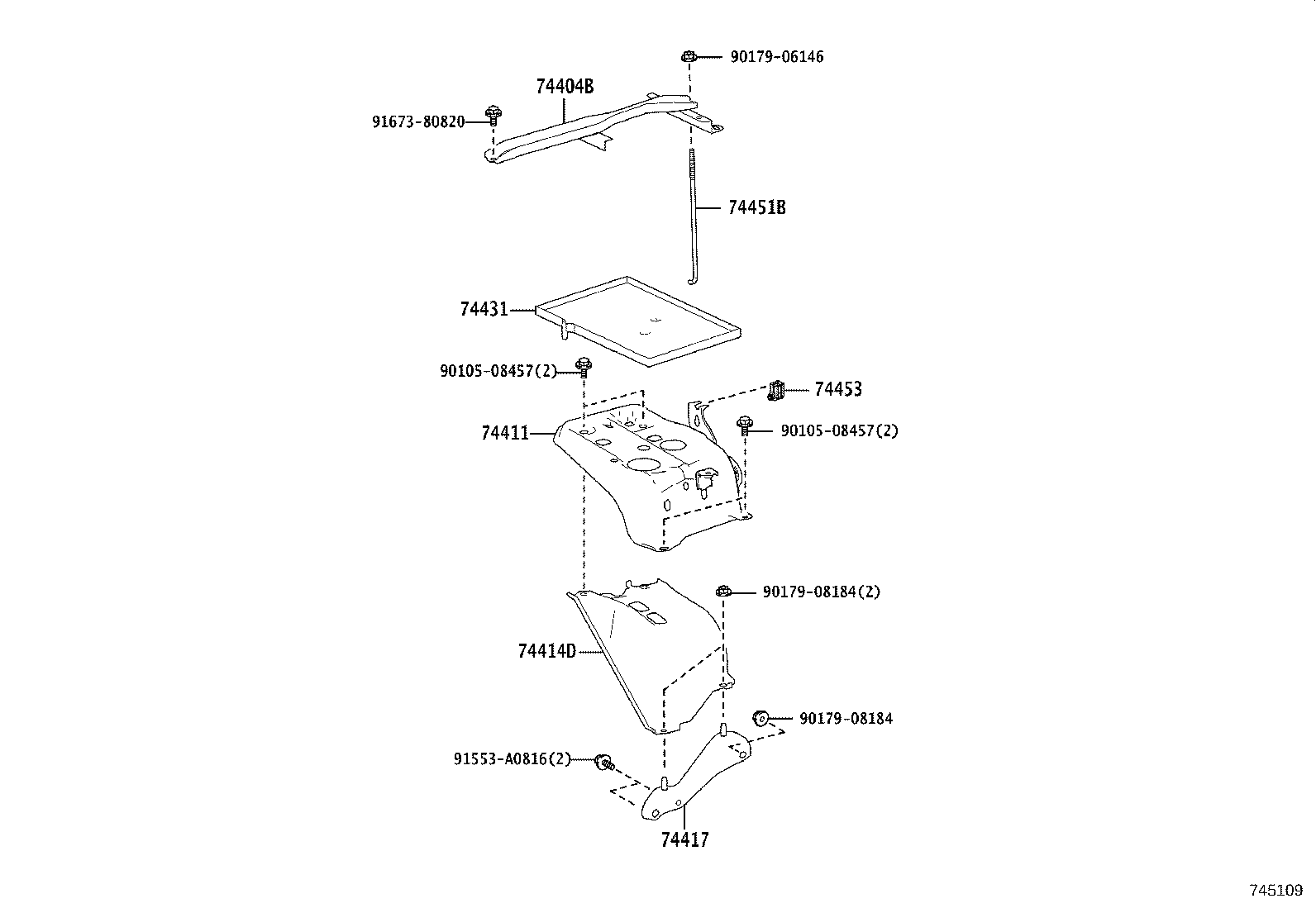 90179-06146

74404B

91673-80820

74451B

74431

90105-08457(2)

74453

74411

90105-08457(2)

90179-08184(2)

74414D

90179-08184

91553-A0816(2)

74417

745109