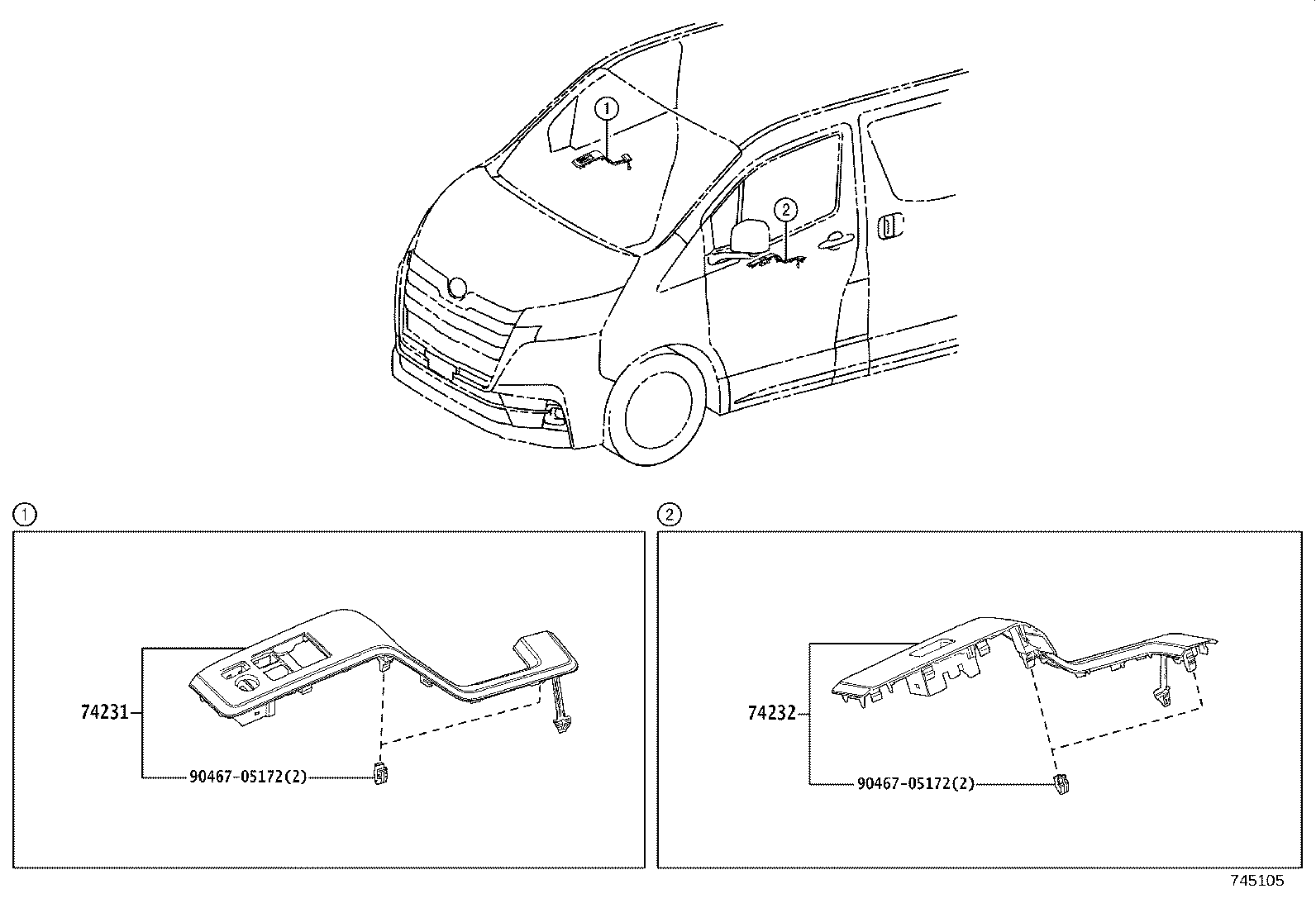 ①

②

①

74231

90467-05172(2)

②

74232

90467-05172(2)

745105