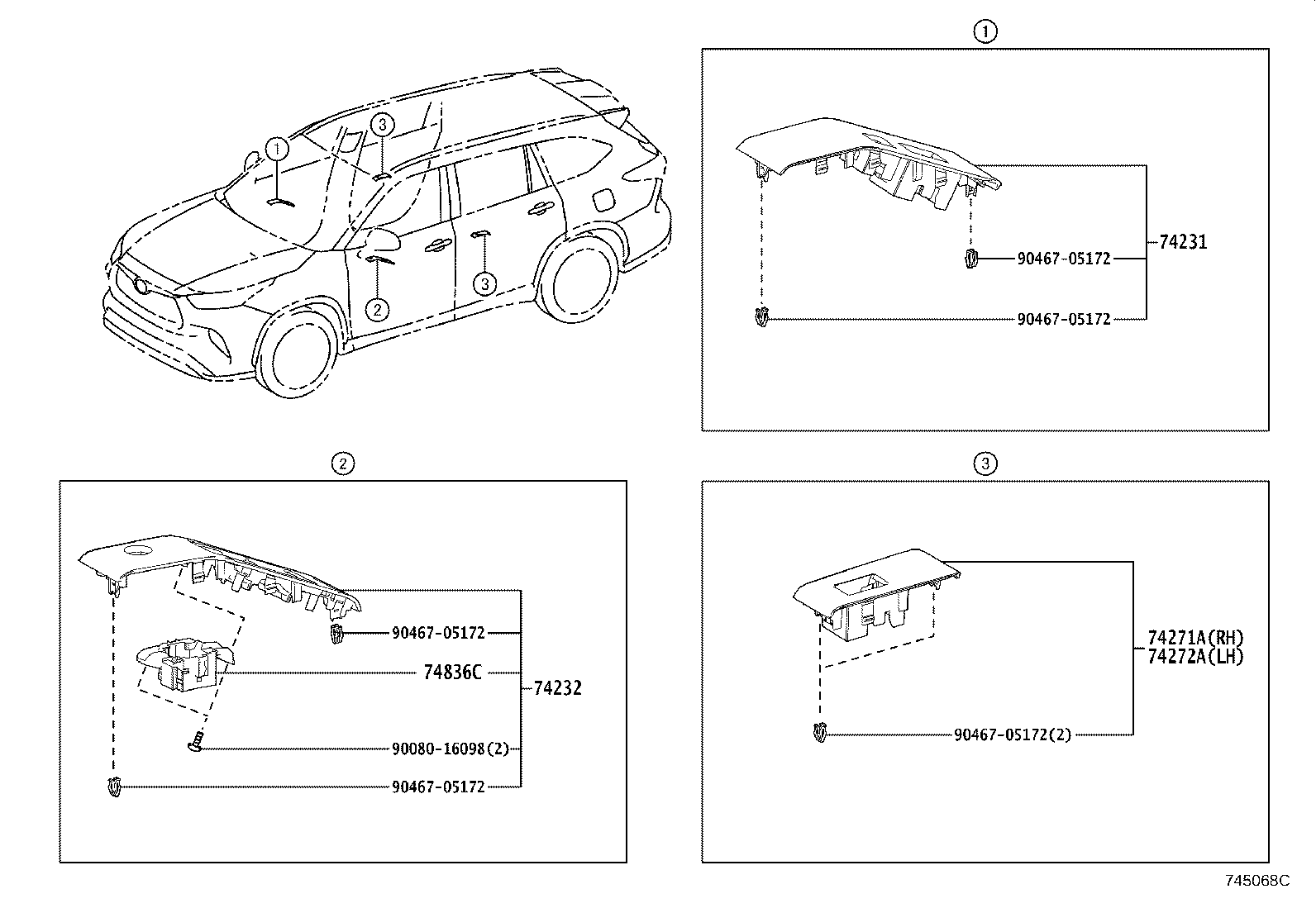 ①
③
②
③

①
74231
90467-05172
90467-05172

②
90467-05172
74836C
74232
90080-16098(2)
90467-05172

③
74271A(RH)
74272A(LH)
90467-05172(2)

745068C