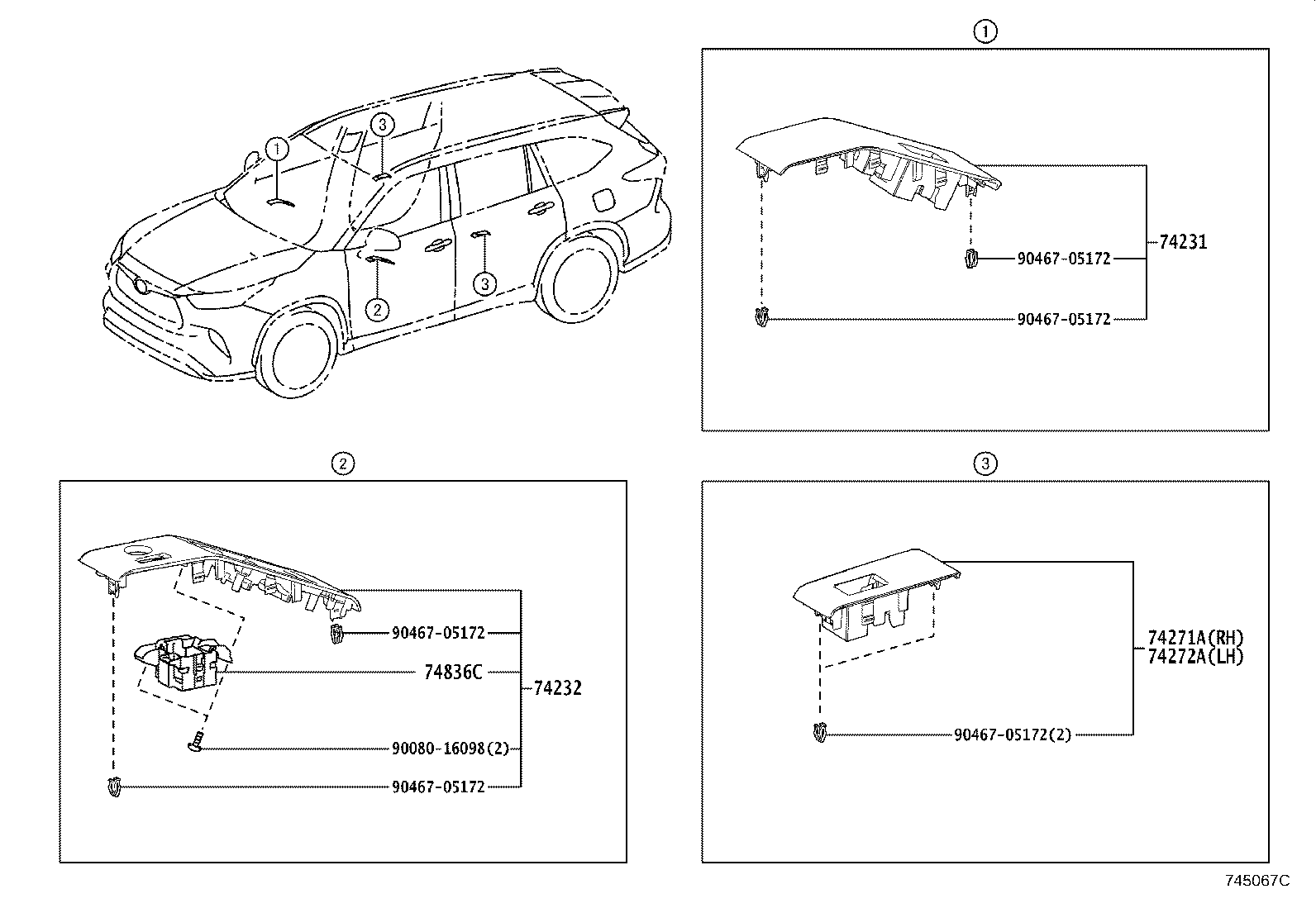 1
3
2
3

1

90467-05172
74231
90467-05172

2

90467-05172
74836C
74232
90080-16098(2)
90467-05172

3

74271A(RH)
74272A(LH)
90467-05172(2)

745067C