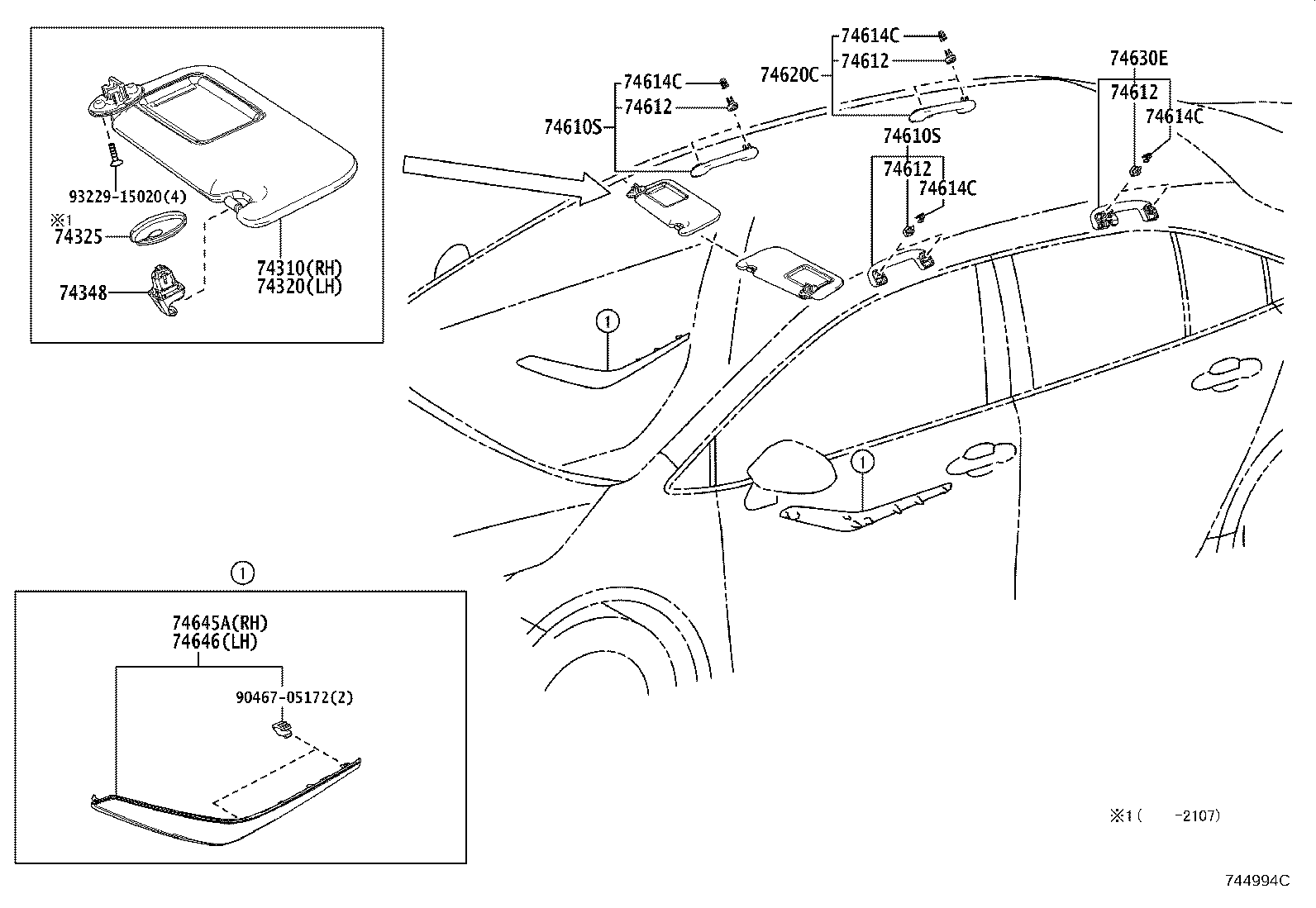 93229-15020(4)
※1
74325
74348
74310(RH)
74320(LH)

74614C
74612
74610S

74614C
74612
74620C

74610S
74612
74614C

74630E
74612
74614C

①
①

①
74645A(RH)
74646(LH)
90467-05172(2)

※1(　-2107)

744994C