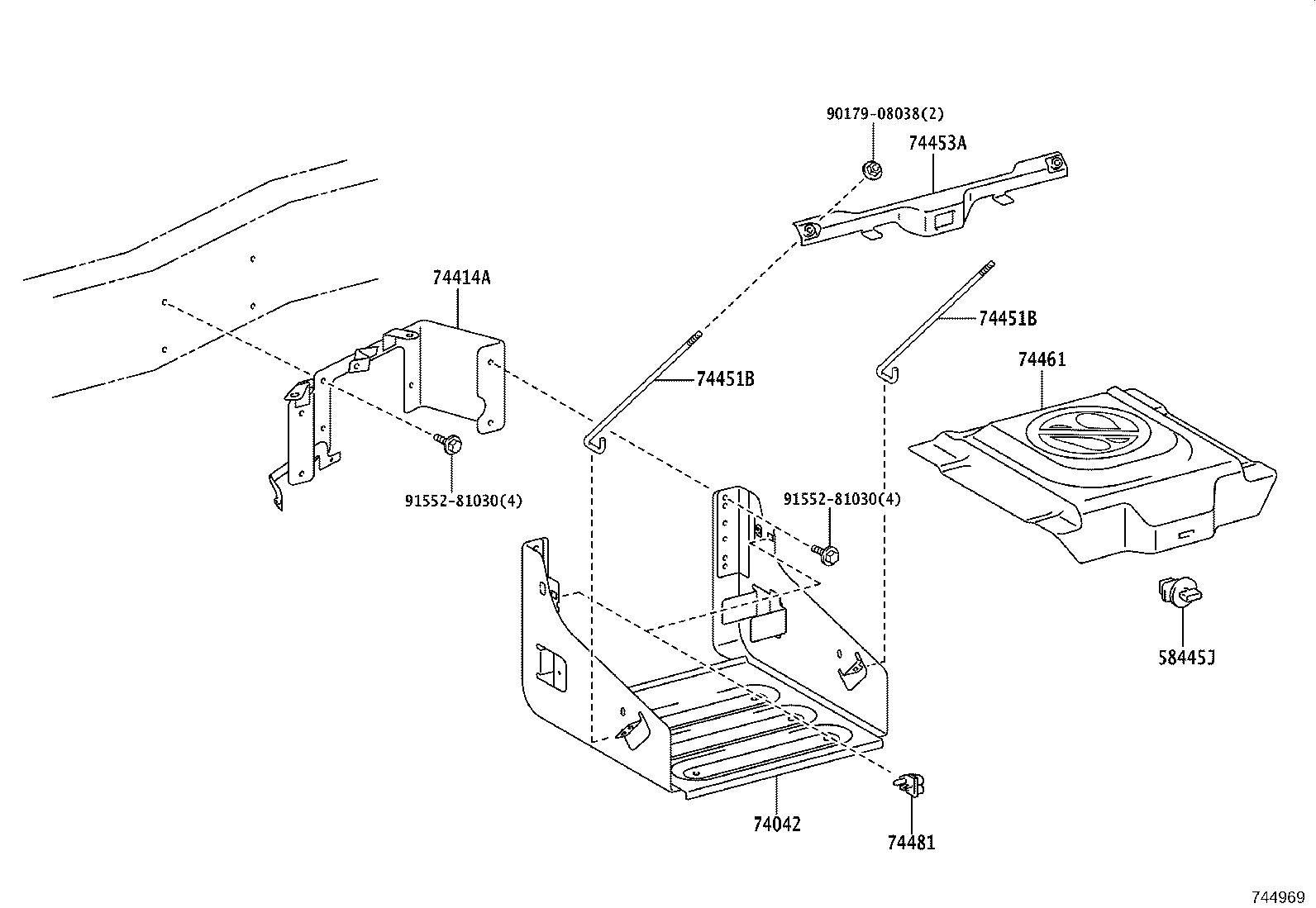 90179-08038(2)

74453A

74414A

74451B

74451B

74461

91552-81030(4)

91552-81030(4)

58445J

74042

74481

744969