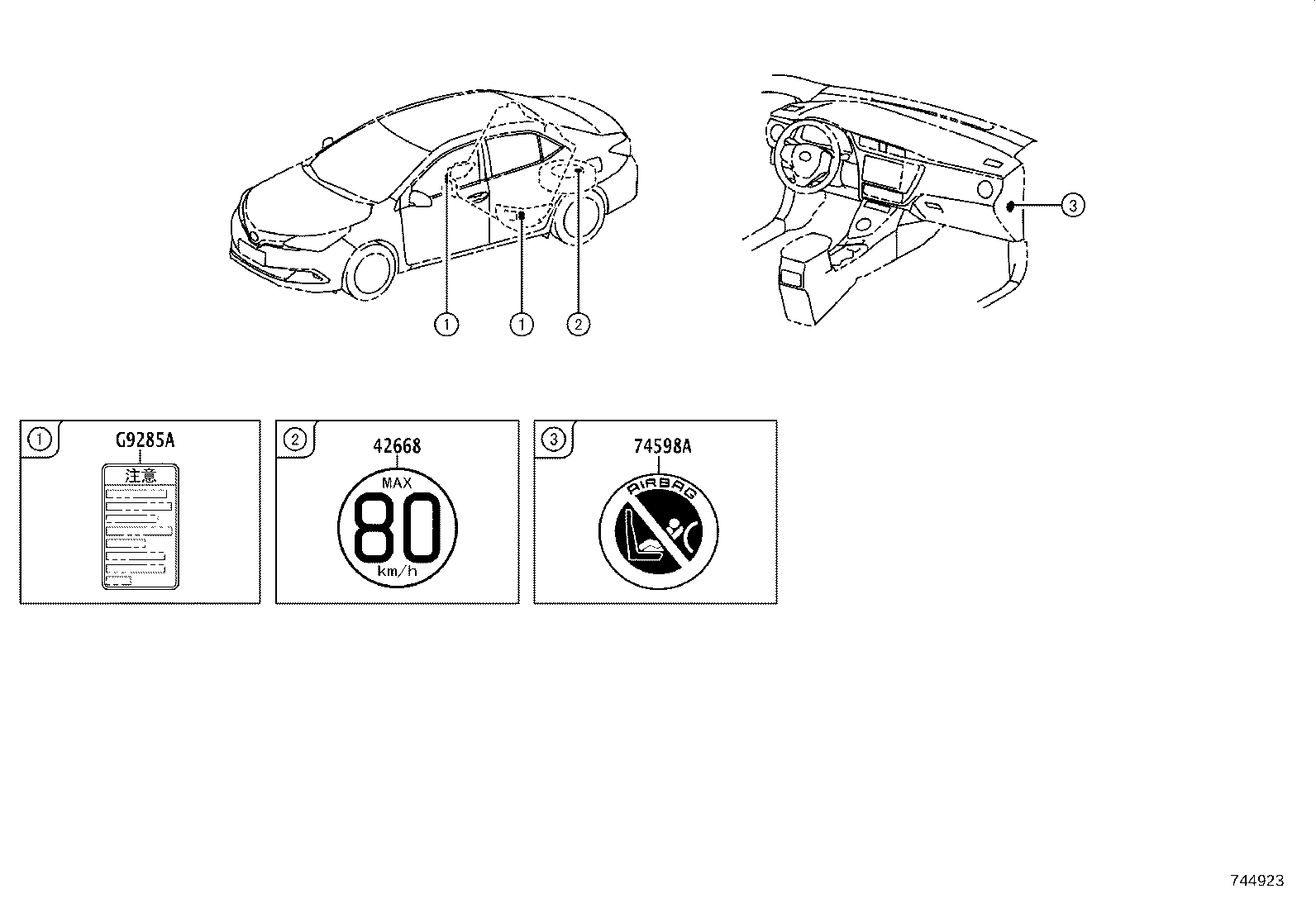 1
1
2
3

1 G9285A
注意

2 42668
MAX
80
km/h

3 74598A
AIRBAG

744923