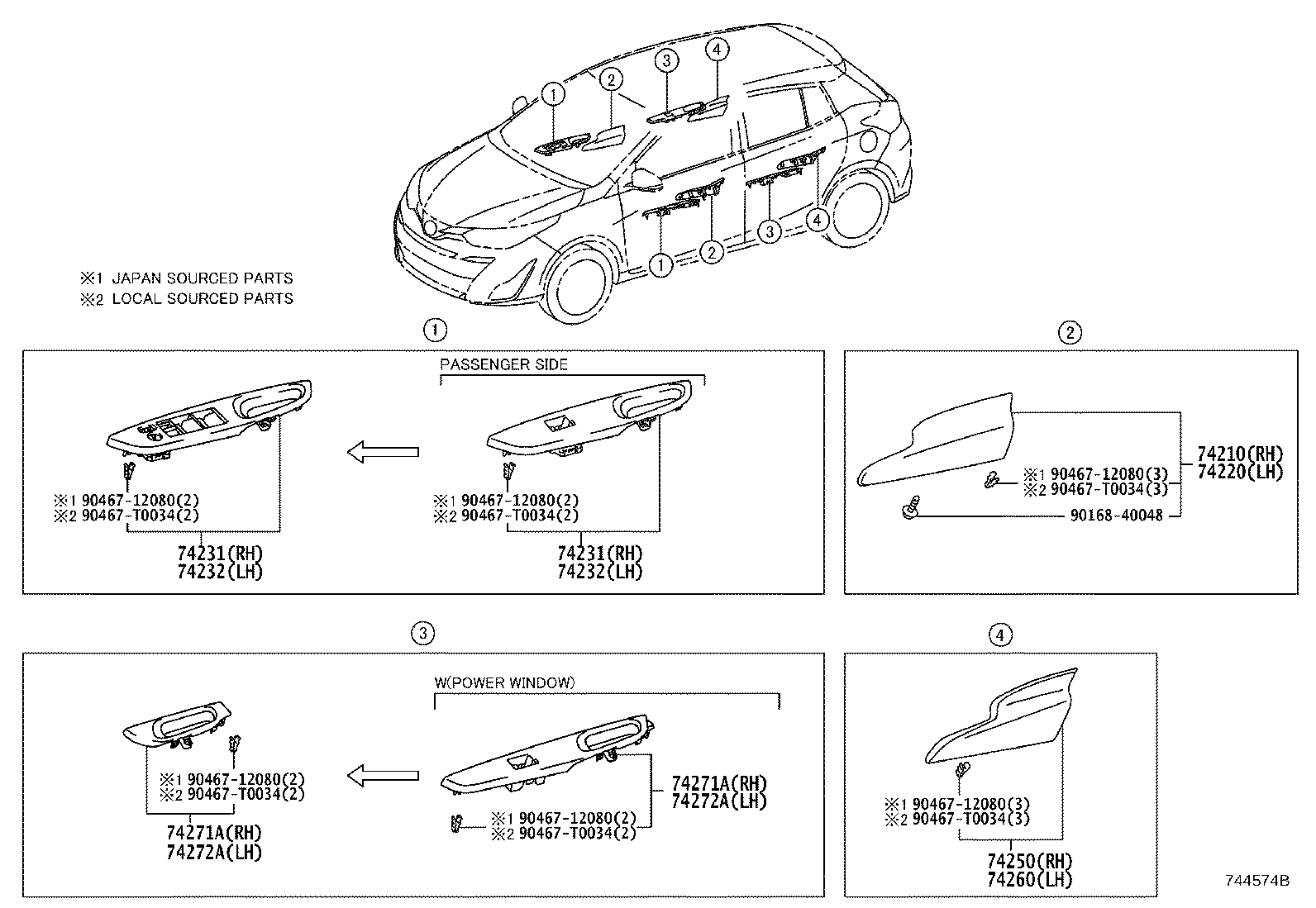 1 2 3 4

1 2 3 4

※1 JAPAN SOURCED PARTS
※2 LOCAL SOURCED PARTS

1

PASSENGER SIDE

※1 90467-12080(2)
※2 90467-T0034(2)

74231(RH)
74232(LH)

※1 90467-12080(2)
※2 90467-T0034(2)

74231(RH)
74232(LH)

2

74210(RH)
74220(LH)

※1 90467-12080(3)
※2 90467-T0034(3)

90168-40048

3

W(POWER WINDOW)

※1 90467-12080(2)
※2 90467-T0034(2)

74271A(RH)
74272A(LH)

74271A(RH)
74272A(LH)

※1 90467-12080(2)
※2 90467-T0034(2)

4

※1 90467-12080(3)
※2 90467-T0034(3)

74250(RH)
74260(LH)

744574B