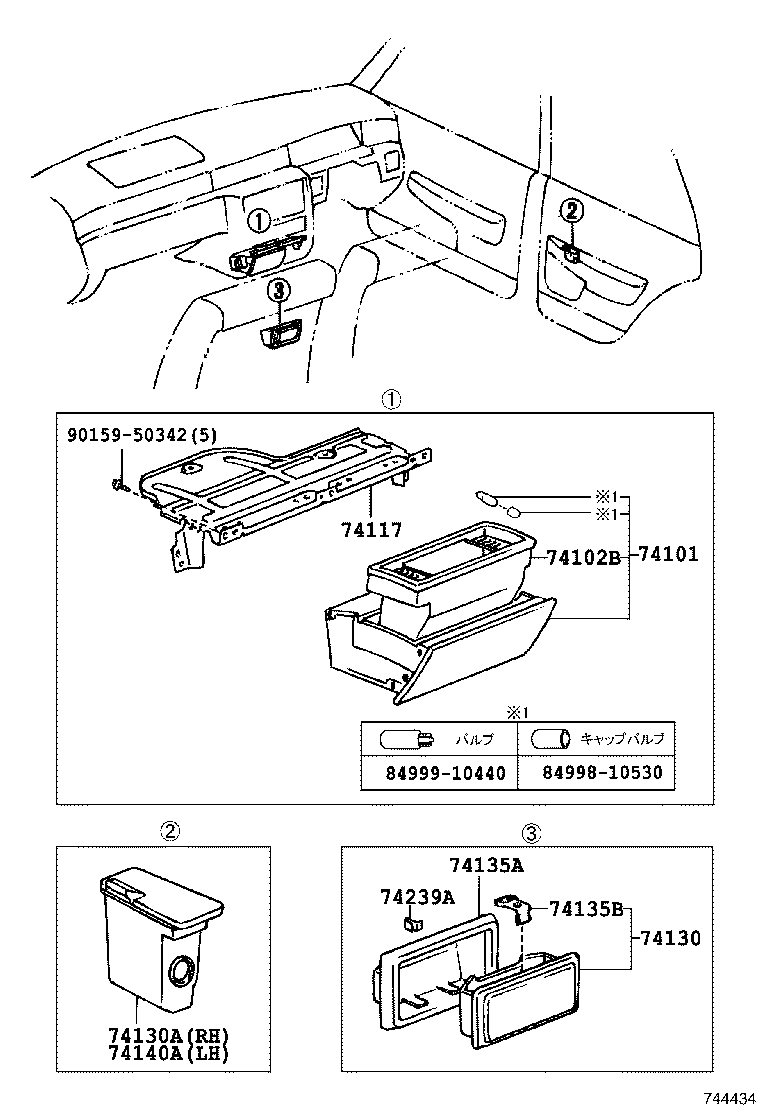 ①
②
③

①
90159-50342(5)
74117
※1
※1
74102B
74101

※1

| バルブ | キャップバルブ |
|---|---|
| 84999-10440 | 84998-10530 |

②
74130A(RH)
74140A(LH)

③
74135A
74239A
74135B
74130

744434