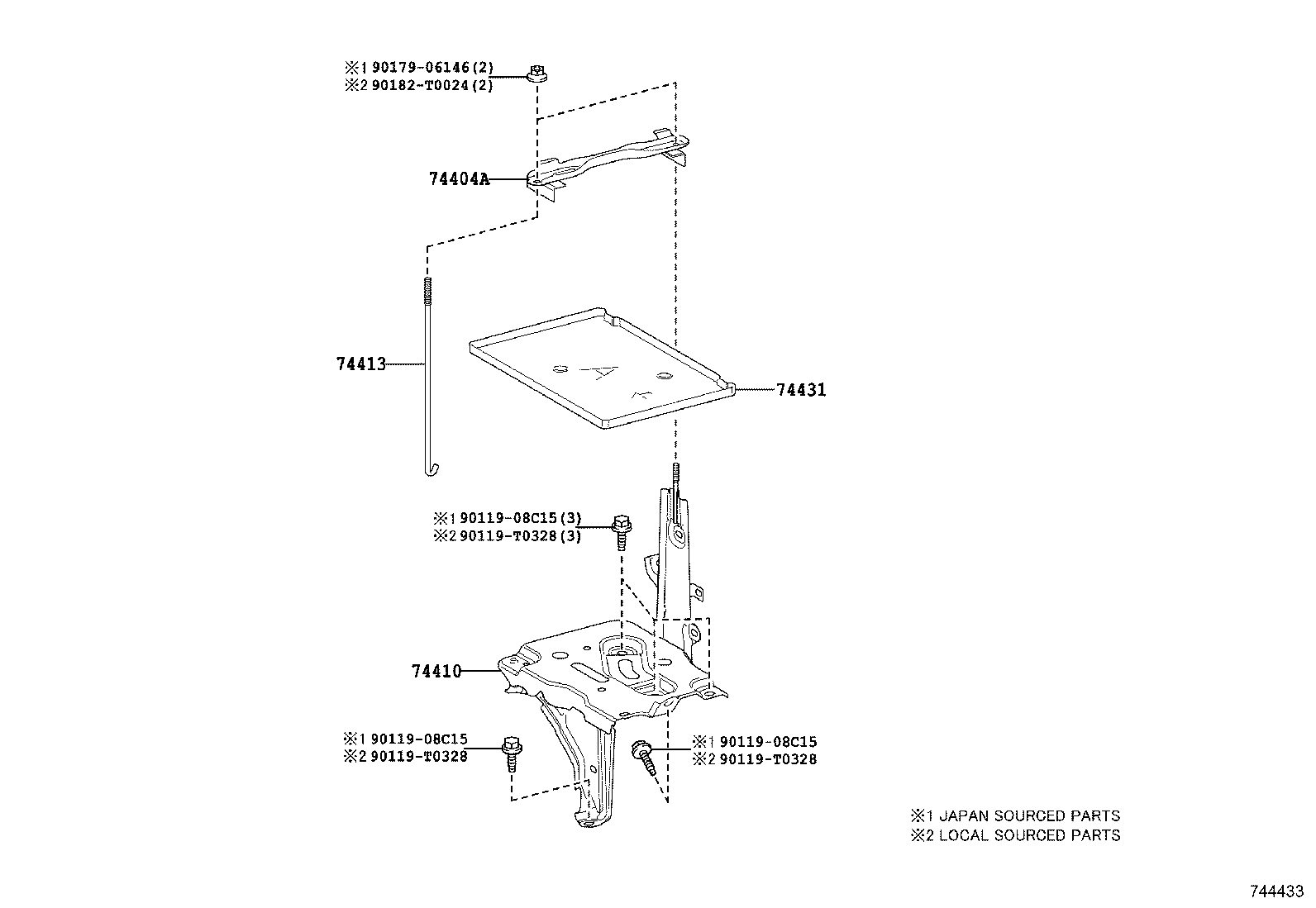 ※1 90179-06146(2)
※2 90182-T0024(2)

74404A

74413

74431

※1 90119-08C15(3)
※2 90119-T0328(3)

74410

※1 90119-08C15
※2 90119-T0328

※1 90119-08C15
※2 90119-T0328

※1 JAPAN SOURCED PARTS
※2 LOCAL SOURCED PARTS

744433