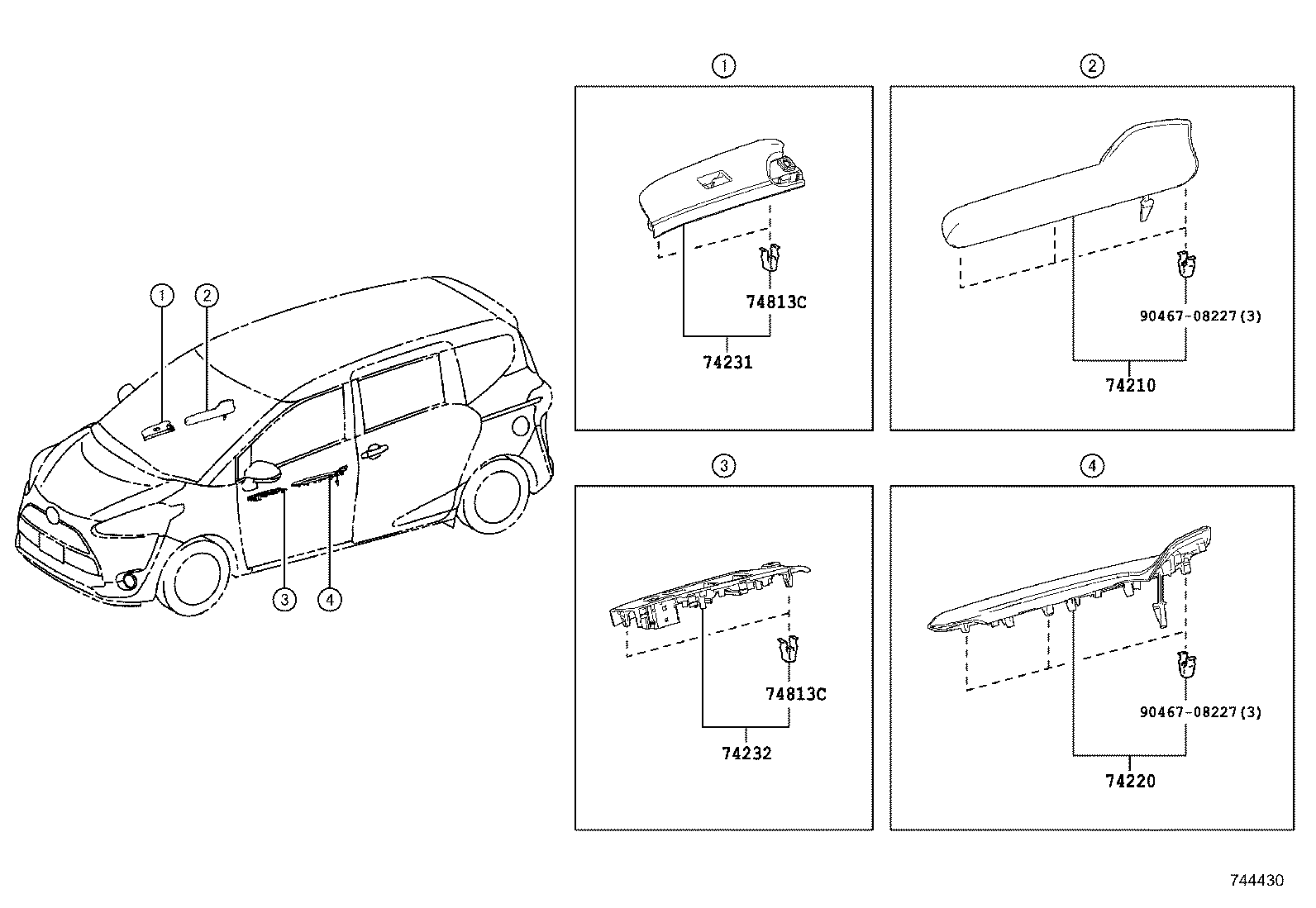 1
2
3
4

1
74813C
74231

2
90467-08227(3)
74210

3
74813C
74232

4
90467-08227(3)
74220

744430