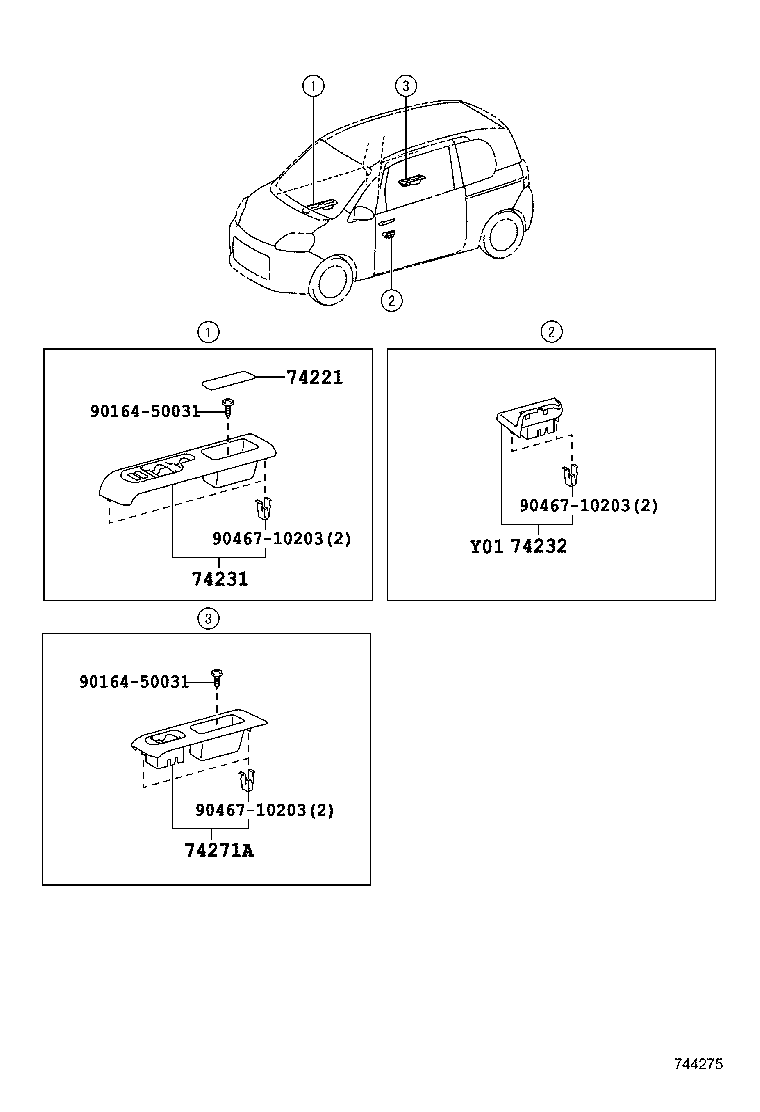 1
3
2

1
74221
90164-50031
90467-10203(2)
74231

2
90467-10203(2)
Y01 74232

3
90164-50031
90467-10203(2)
74271A

744275