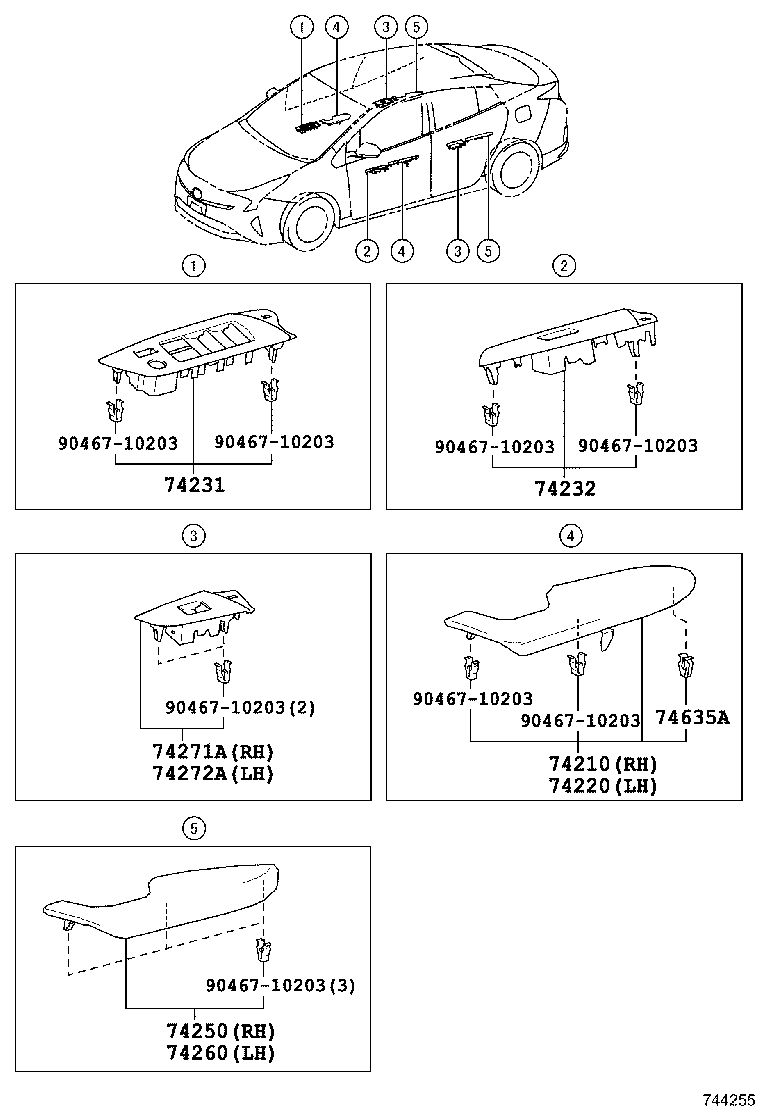 1 4 3 5
2 4 3 5

1
90467-10203 90467-10203
74231

2
90467-10203 90467-10203
74232

3
90467-10203(2)
74271A(RH)
74272A(LH)

4
90467-10203
90467-10203 74635A
74210(RH)
74220(LH)

5
90467-10203(3)
74250(RH)
74260(LH)

744255