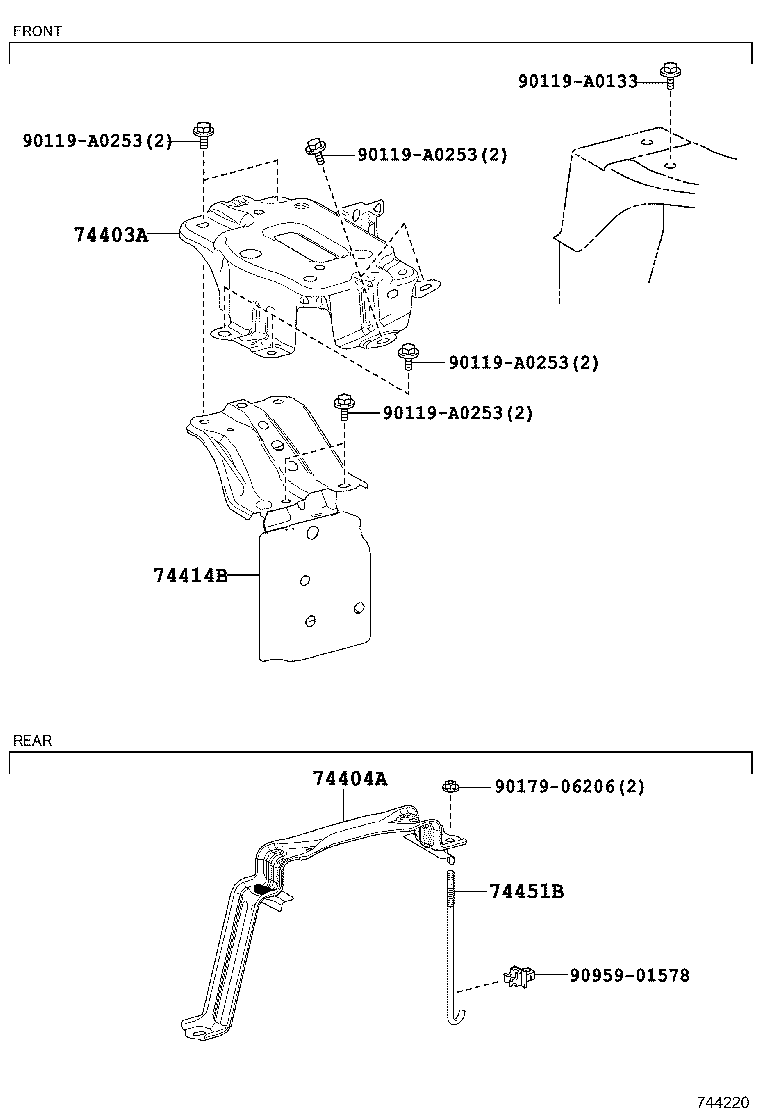 FRONT

90119-A0133

90119-A0253(2)

90119-A0253(2)

74403A

90119-A0253(2)

90119-A0253(2)

74414B

REAR

74404A

90179-06206(2)

74451B

90959-01578

744220