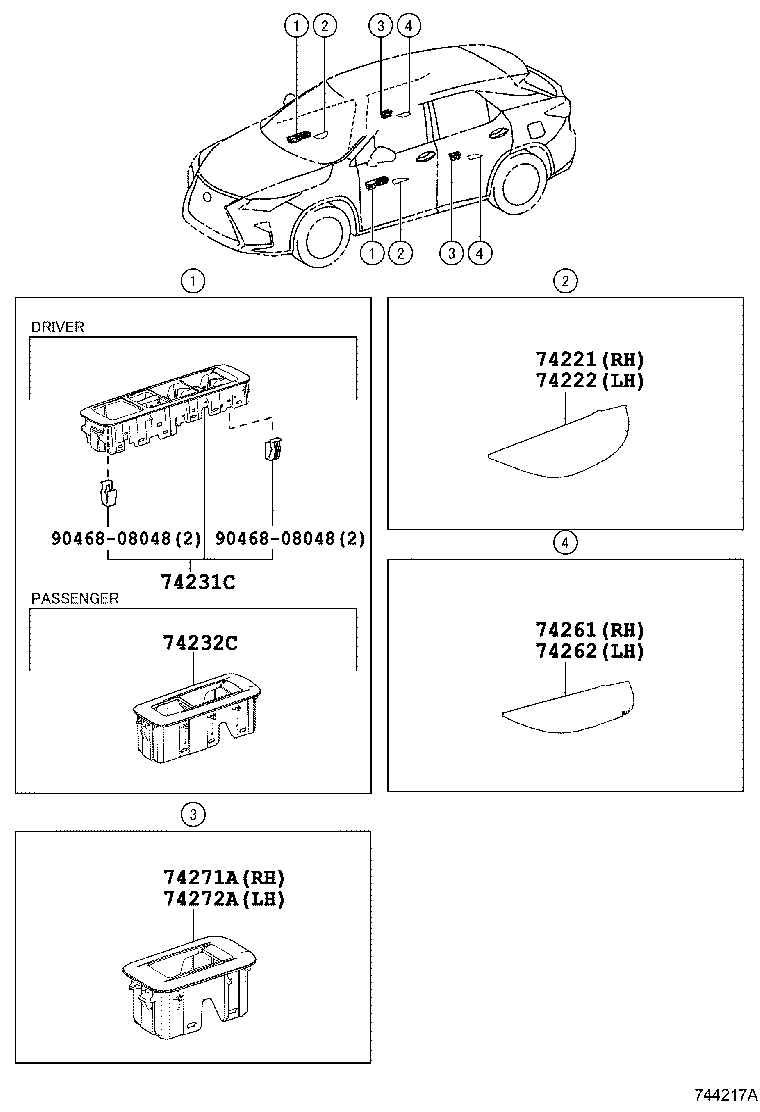 1 2 3 4

1 2 3 4

1

DRIVER

90468-08048(2) 90468-08048(2)

74231C

PASSENGER

74232C

2

74221(RH)
74222(LH)

4

74261(RH)
74262(LH)

3

74271A(RH)
74272A(LH)

744217A