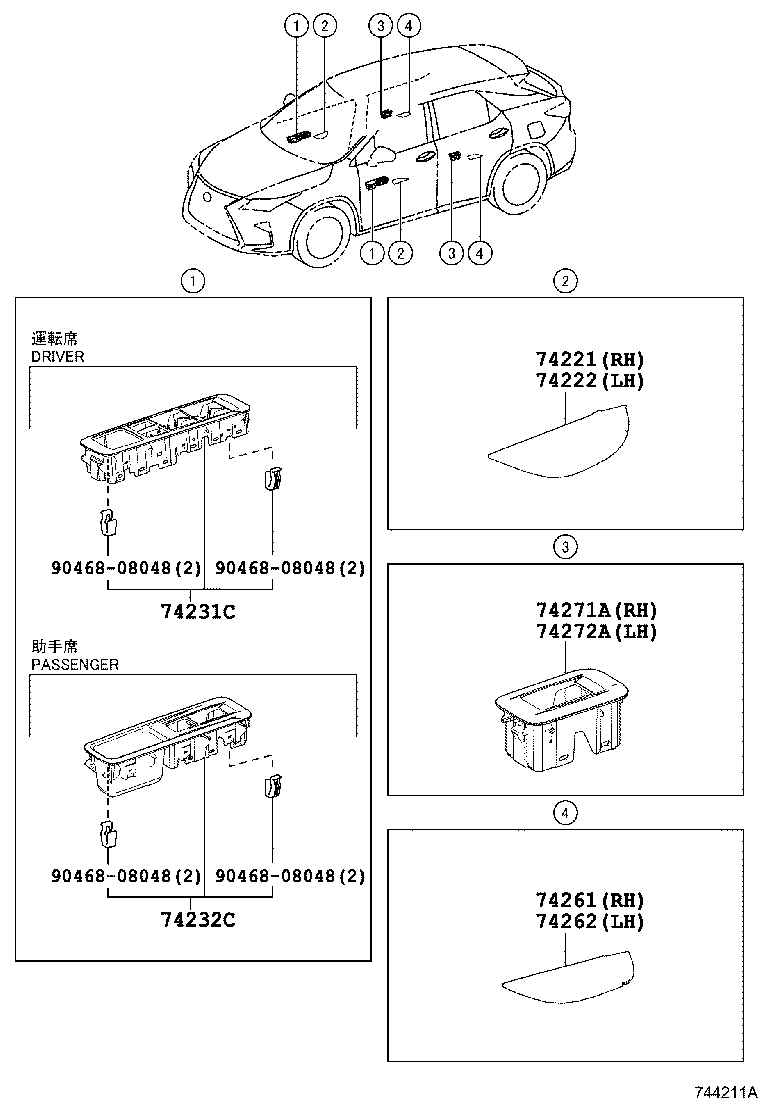 1 2 3 4

1 2 3 4

1

運転席
DRIVER

90468-08048(2) 90468-08048(2)
74231C

助手席
PASSENGER

90468-08048(2) 90468-08048(2)
74232C

2

74221(RH)
74222(LH)

3

74271A(RH)
74272A(LH)

4

74261(RH)
74262(LH)

744211A