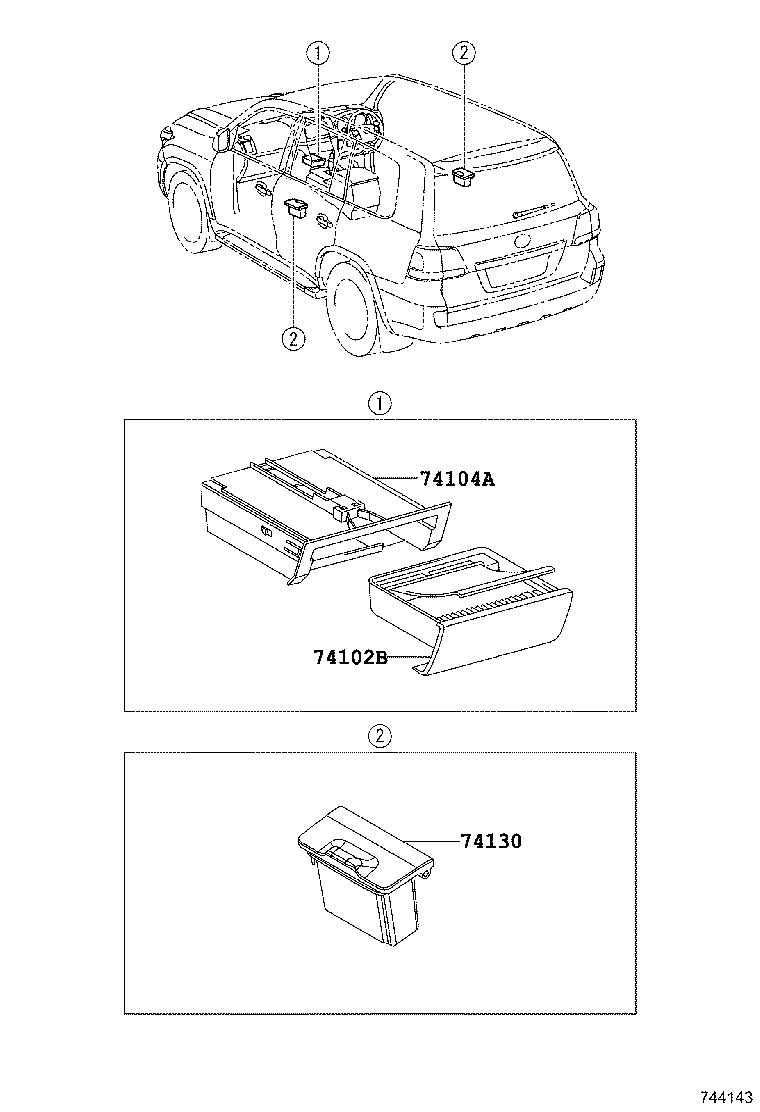 1
2
2
1
74104A
74102B
2
74130
744143