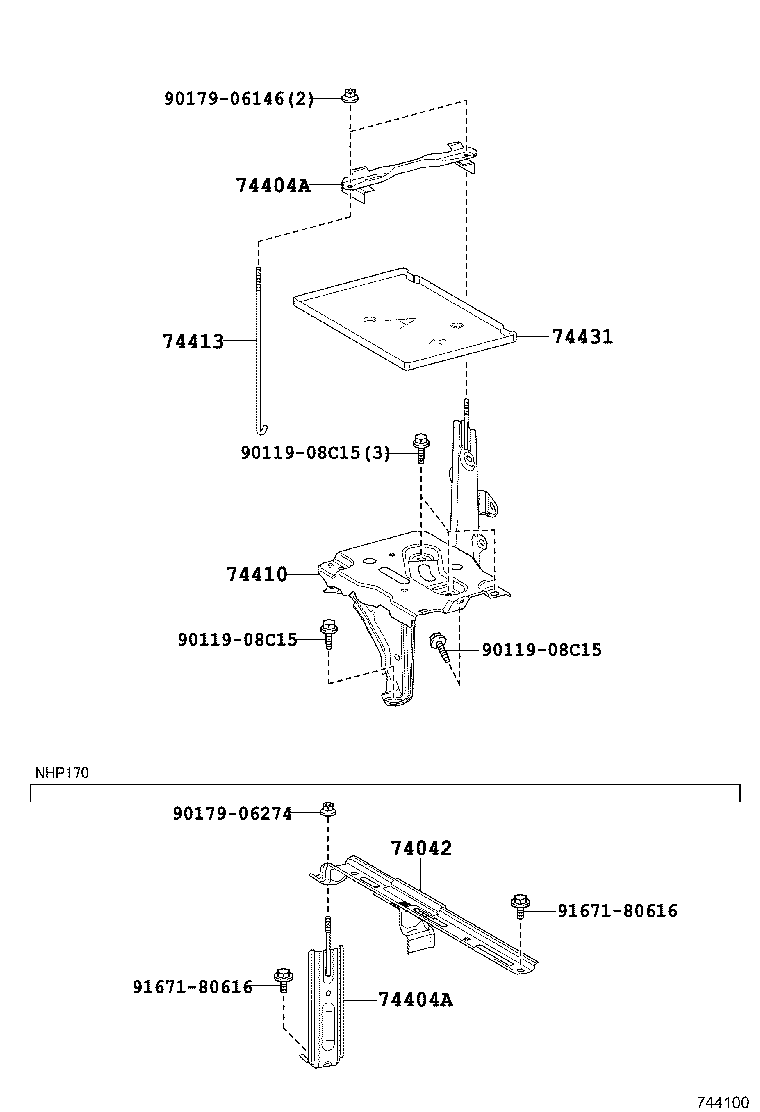 90179-06146(2)

74404A

74413

74431

90119-08C15(3)

74410

90119-08C15

90119-08C15

NHP170

90179-06274

74042

91671-80616

91671-80616

74404A

744100