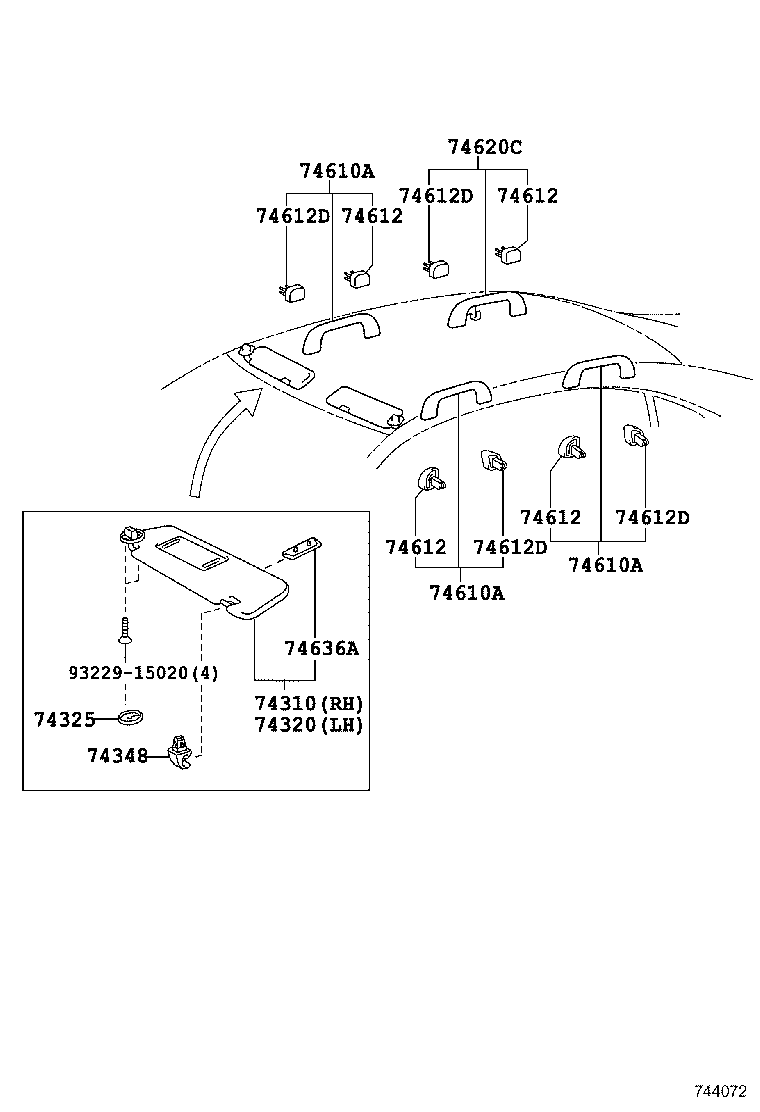 74620C
74610A
74612D
74612
74612D
74612
74612
74612D
74610A
74612
74612D
74610A
74636A
93229-15020(4)
74310(RH)
74320(LH)
74325
74348
744072