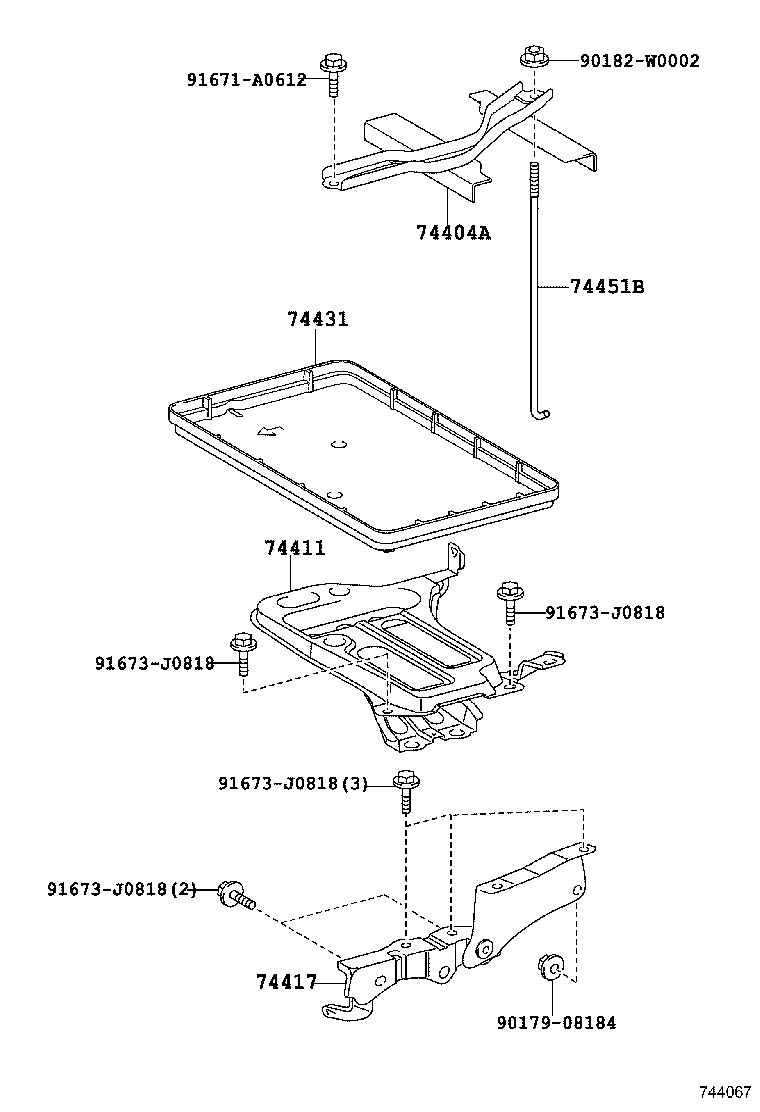 91671-A0612
90182-W0002
74404A
74451B
74431
74411
91673-J0818
91673-J0818
91673-J0818(3)
91673-J0818(2)
74417
90179-08184
744067