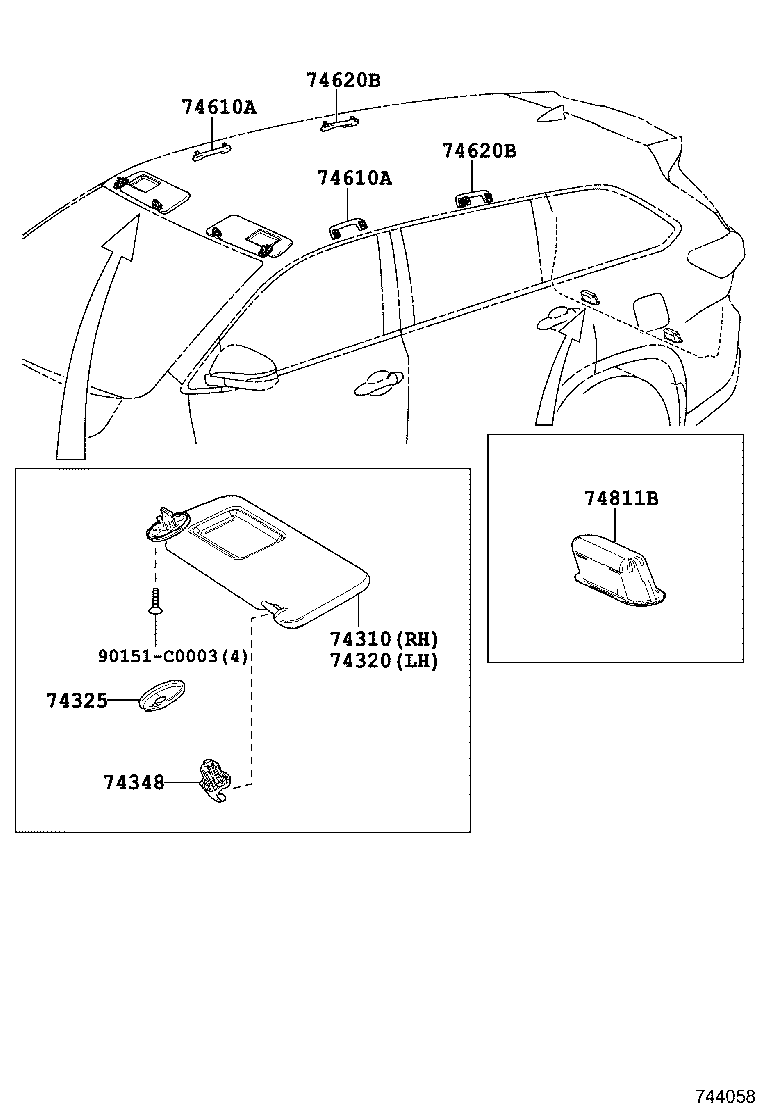 74620B
74610A
74620B
74610A
74811B
74310(RH)
74320(LH)
90151-C0003(4)
74325
74348
744058