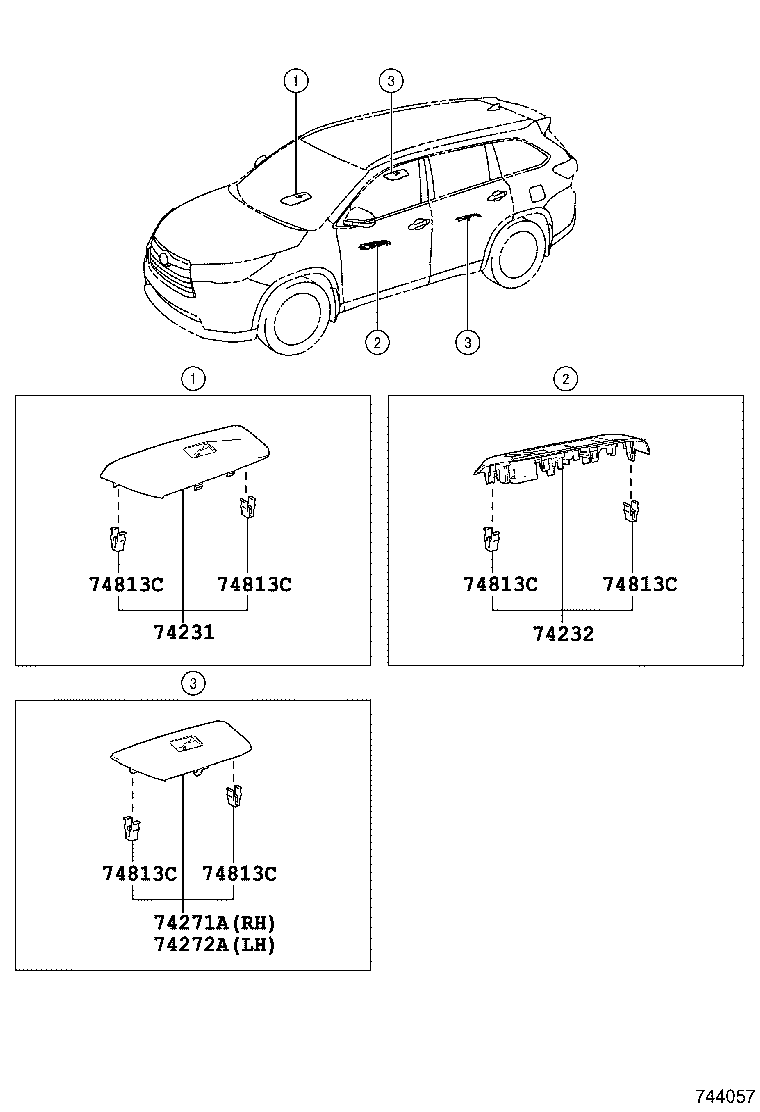 1
3
2
3

1
74813C
74813C
74231

2
74813C
74813C
74232

3
74813C
74813C
74271A(RH)
74272A(LH)

744057