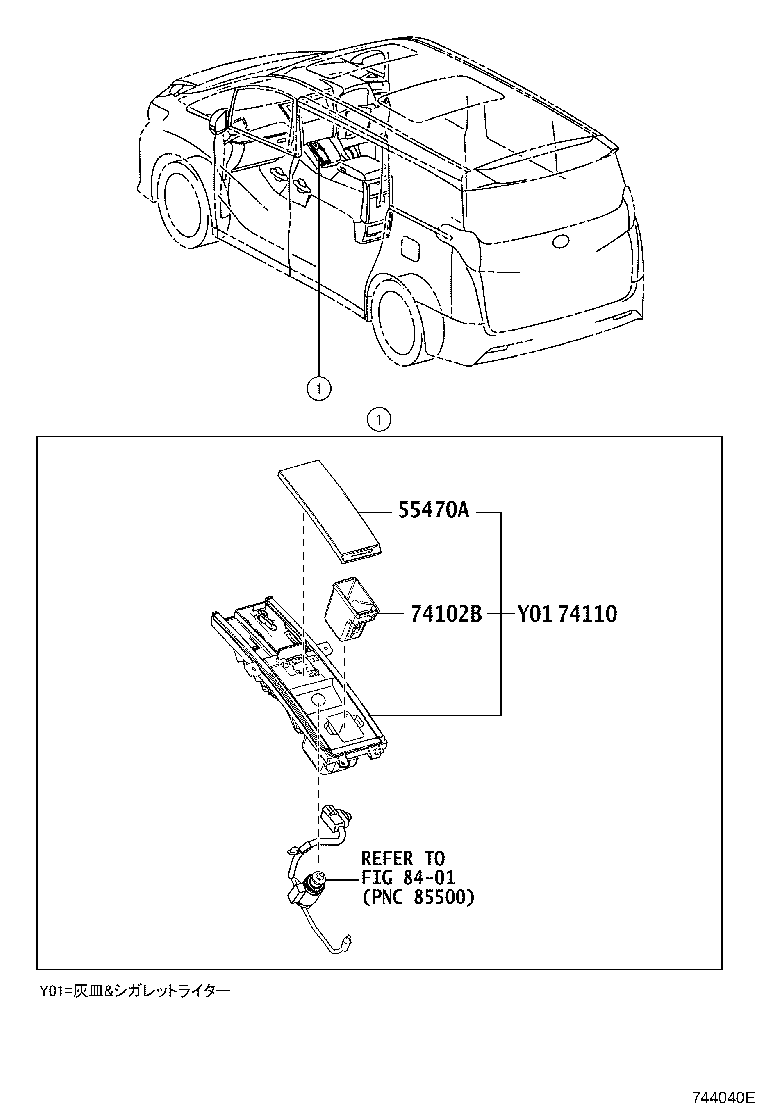 1

1

55470A

74102B

Y01 74110

REFER TO
FIG 84-01
(PNC 85500)

Y01=灰皿&シガレットライター

744040E