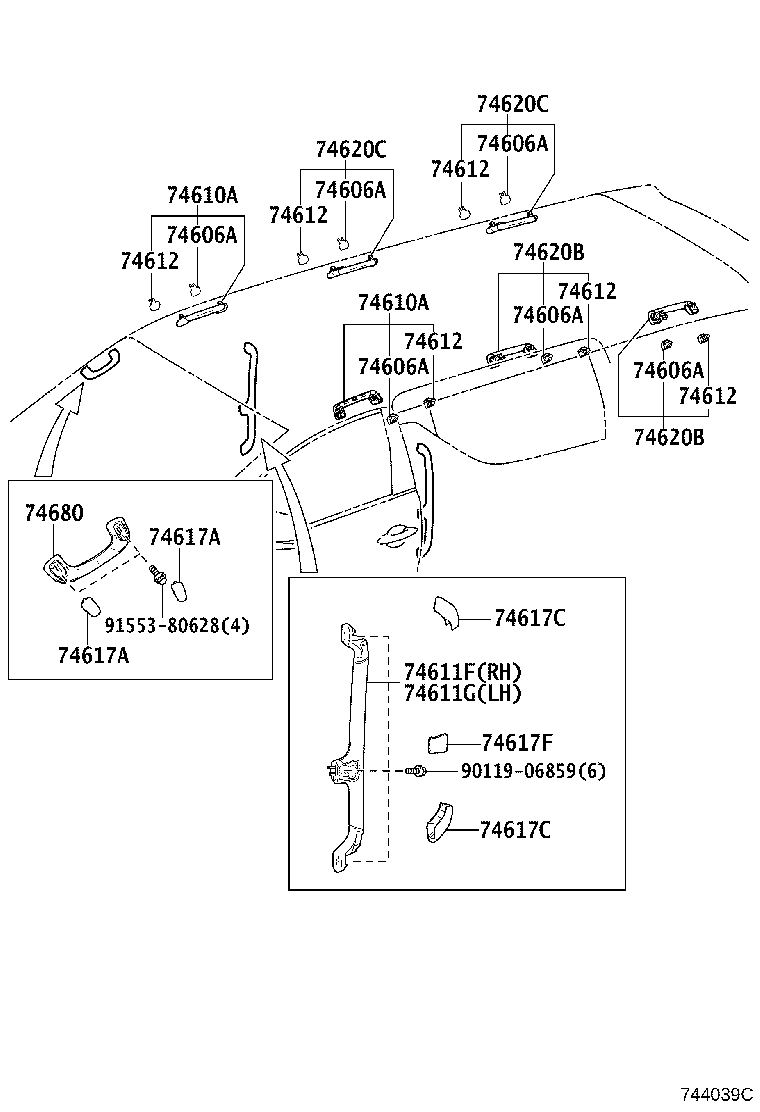 74620C
74606A
74612
74620C
74606A
74612
74610A
74606A
74612
74620B
74612
74606A
74610A
74612
74606A
74606A
74612
74620B
74680
74617A
91553-80628(4)
74617A
74617C
74611F(RH)
74611G(LH)
74617F
90119-06859(6)
74617C
744039C