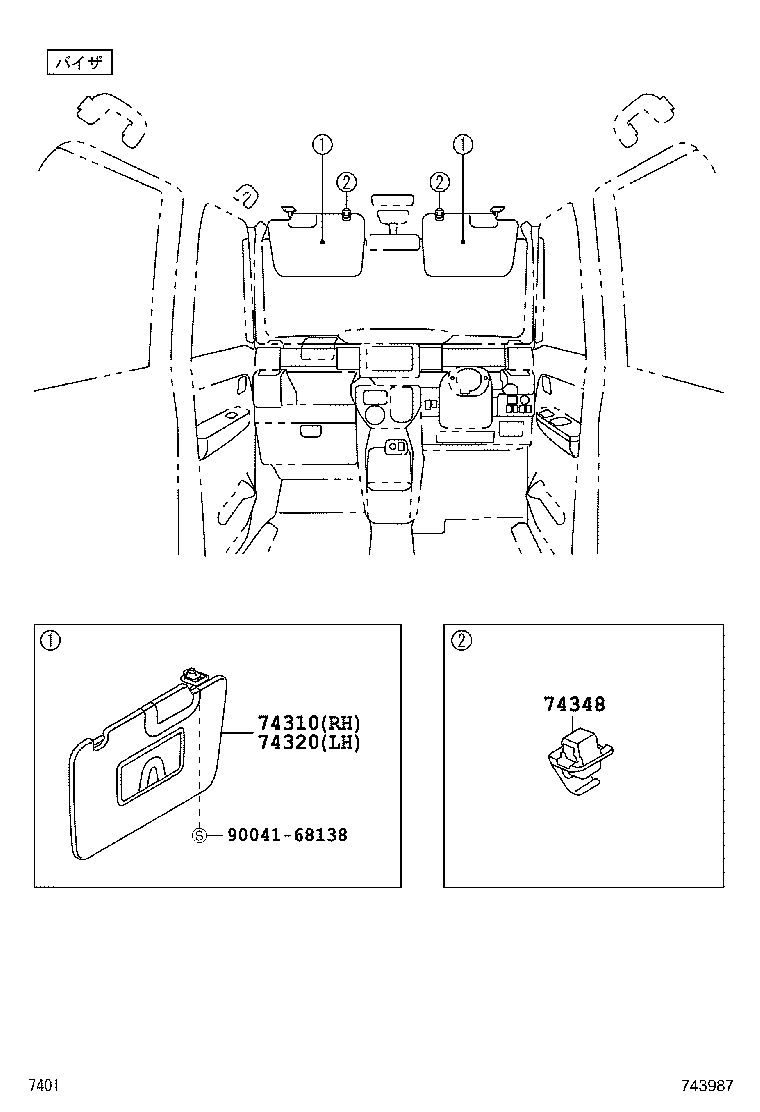 バイザ

①
②
②
①

①
74310(RH)
74320(LH)
Ⓢ 90041-68138

②
74348

7401
743987