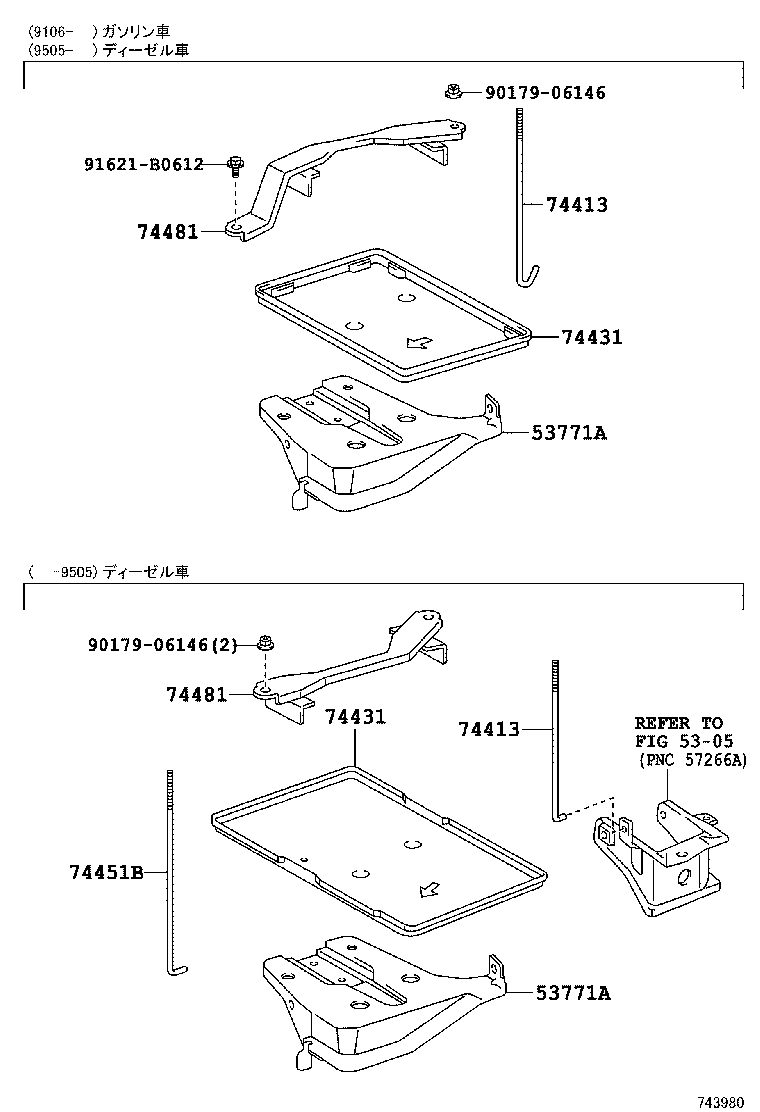 (9106- )ガソリン車
(9505- )ディーゼル車

90179-06146
91621-B0612
74413
74481
74431
53771A

( -9505)ディーゼル車

90179-06146(2)
74481
74431
74413
REFER TO
FIG 53-05
(PNC 57266A)
74451B
53771A

743980