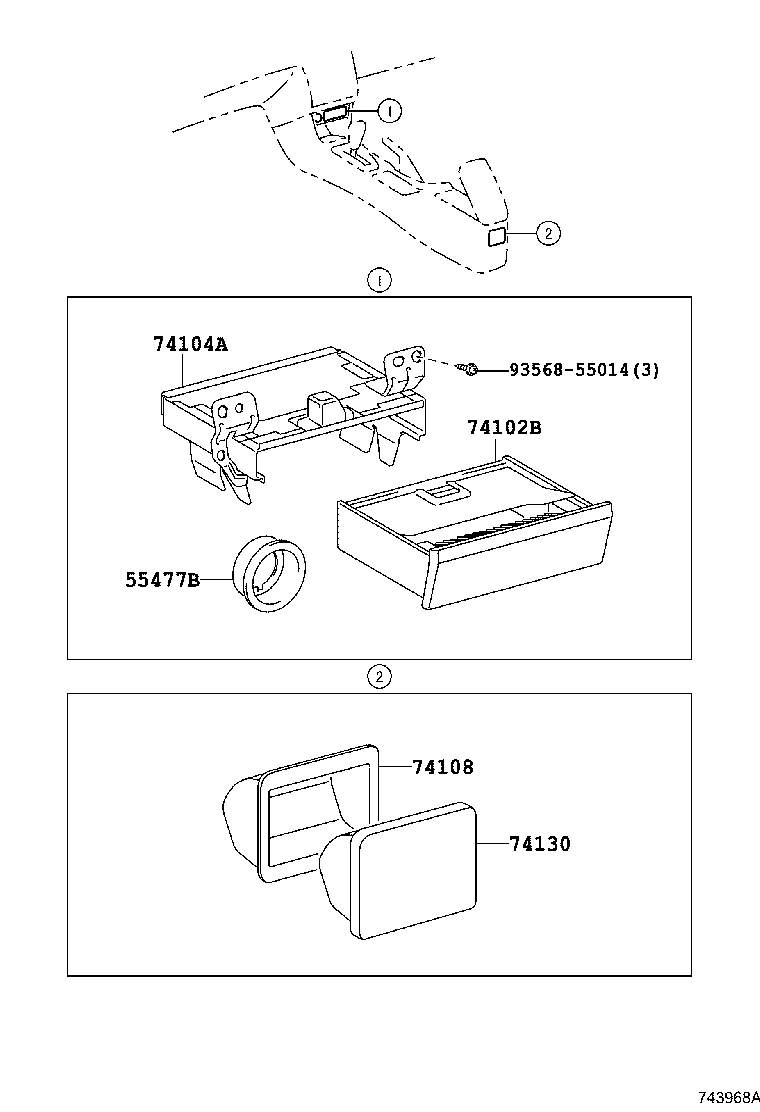 1
2
1
74104A
93568-55014(3)
74102B
55477B
2
74108
74130
743968A