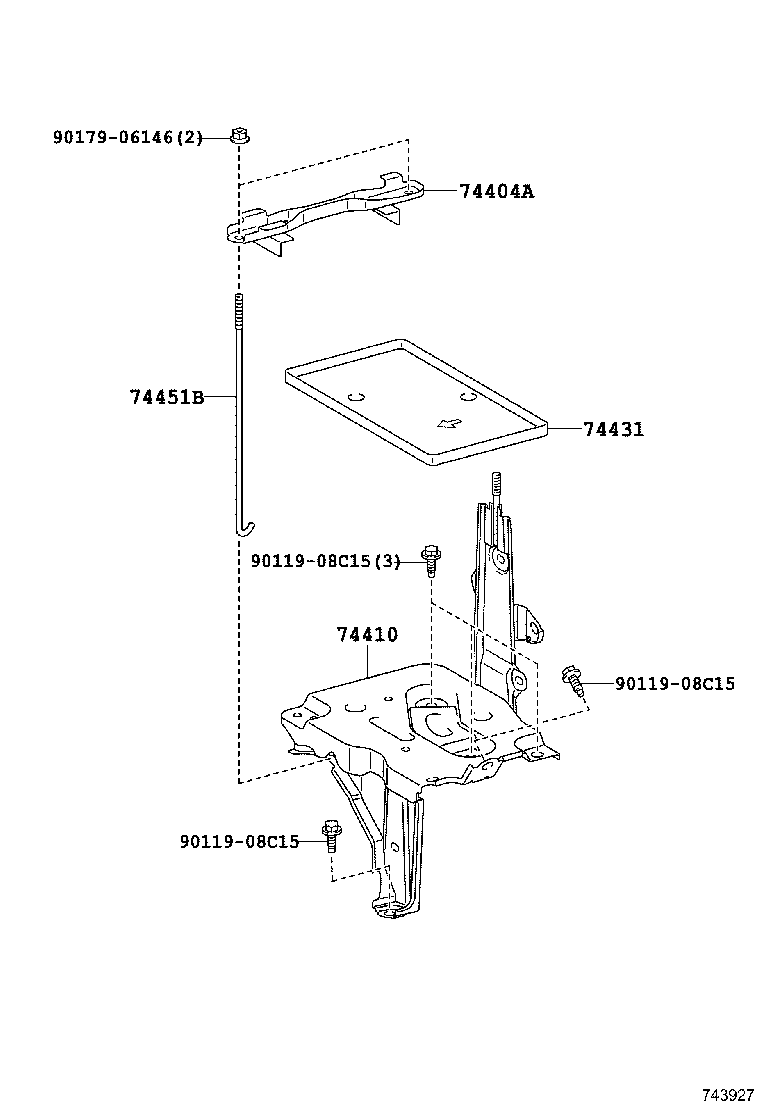 90179-06146(2)
74404A
74451B
74431
90119-08C15(3)
74410
90119-08C15
90119-08C15
743927