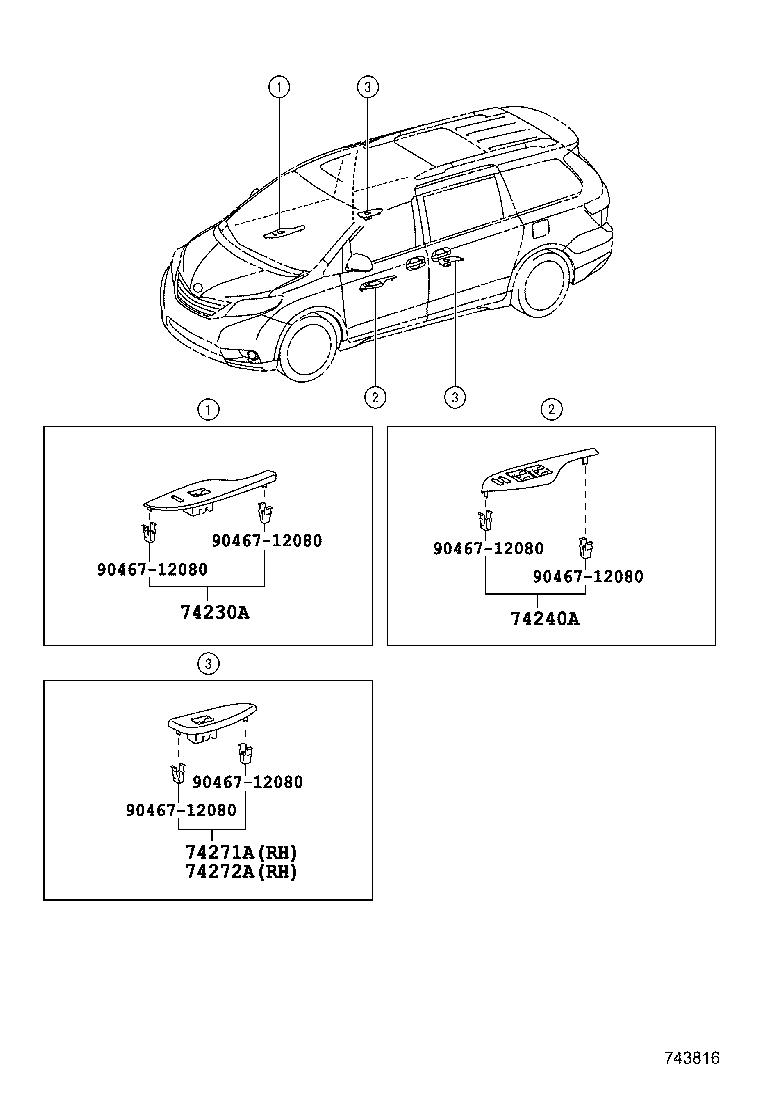 1
3
2
3

1
90467-12080
90467-12080
74230A

2
90467-12080
90467-12080
74240A

3
90467-12080
90467-12080
74271A(RH)
74272A(RH)

743816