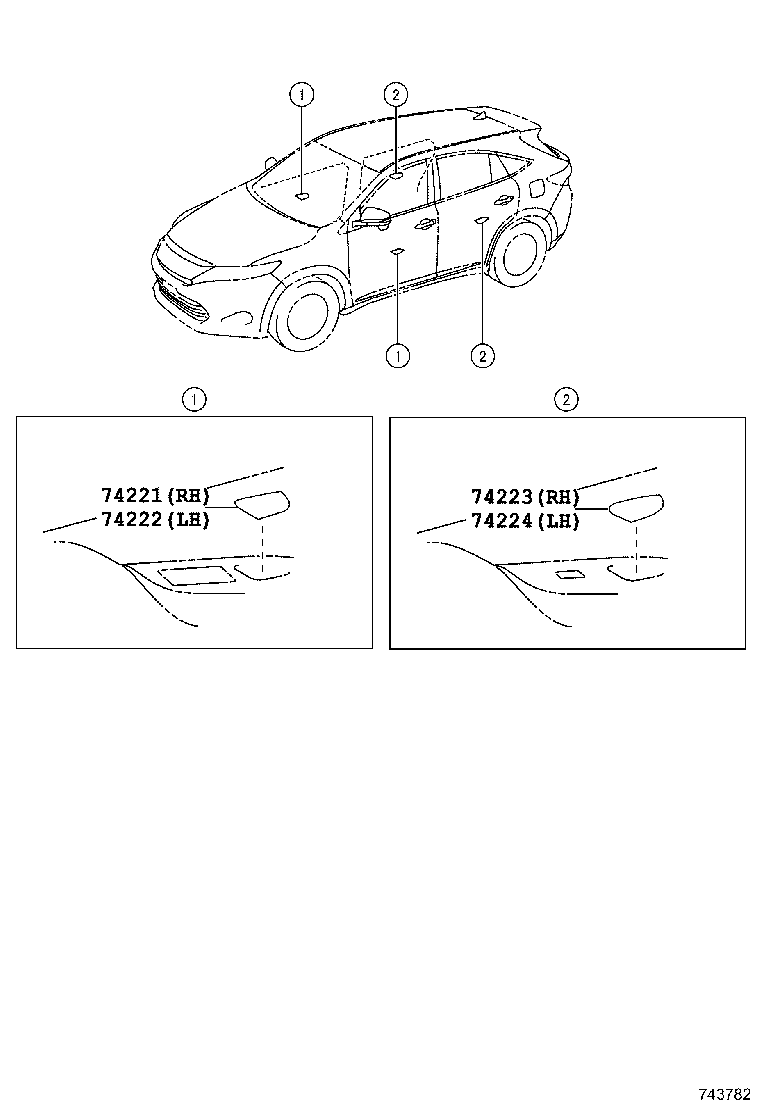 1
2
1
2

1
74221(RH)
74222(LH)

2
74223(RH)
74224(LH)

743782