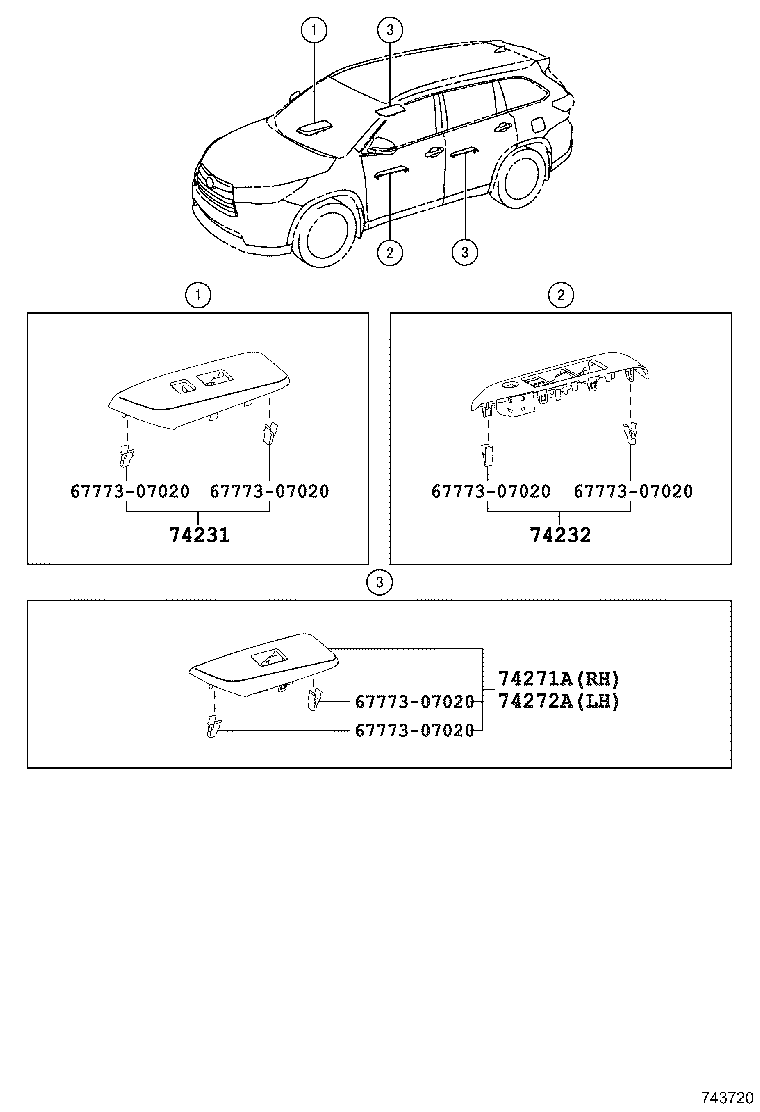 1
3
2
3

1
67773-07020 67773-07020
74231

2
67773-07020 67773-07020
74232

3
74271A(RH)
74272A(LH)
67773-07020
67773-07020

743720