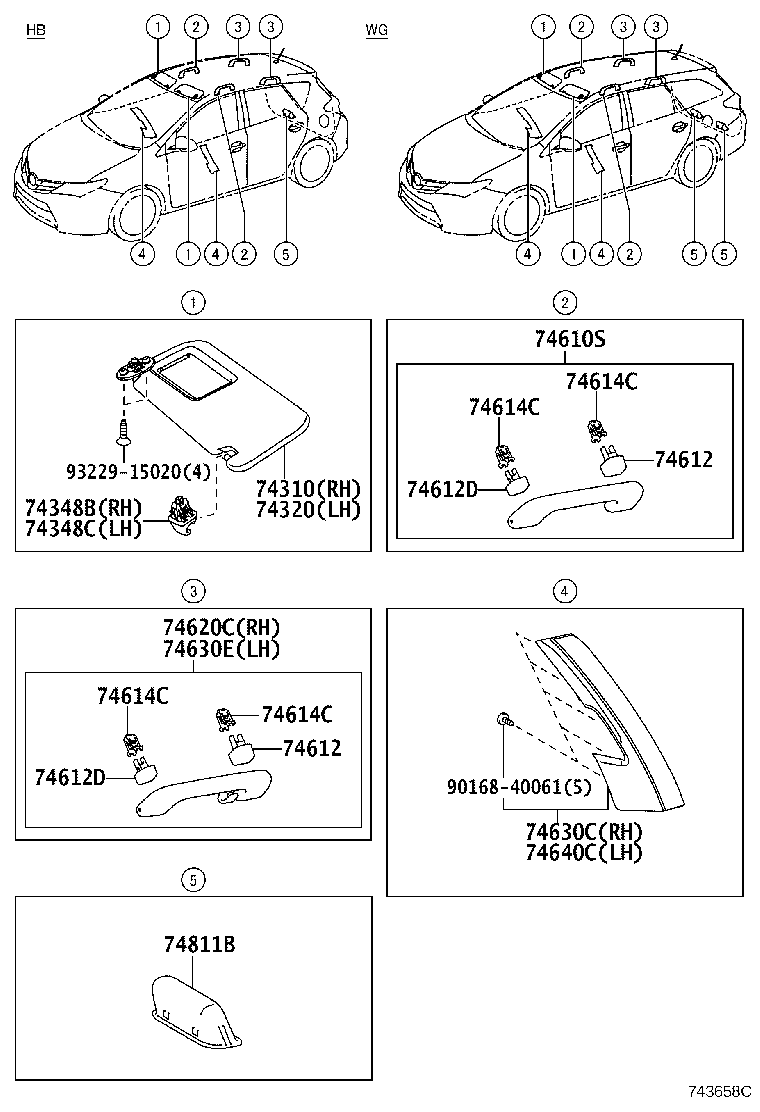 HB

1 2 3 3

4 1 4 2 5

WG

1 2 3 3

4 1 4 2 5 5

1

93229-15020(4)

74348B(RH)
74348C(LH)

74310(RH)
74320(LH)

2

74610S

74614C

74614C

74612

74612D

3

74620C(RH)
74630E(LH)

74614C

74614C

74612

74612D

4

90168-40061(5)

74630C(RH)
74640C(LH)

5

74811B

743658C