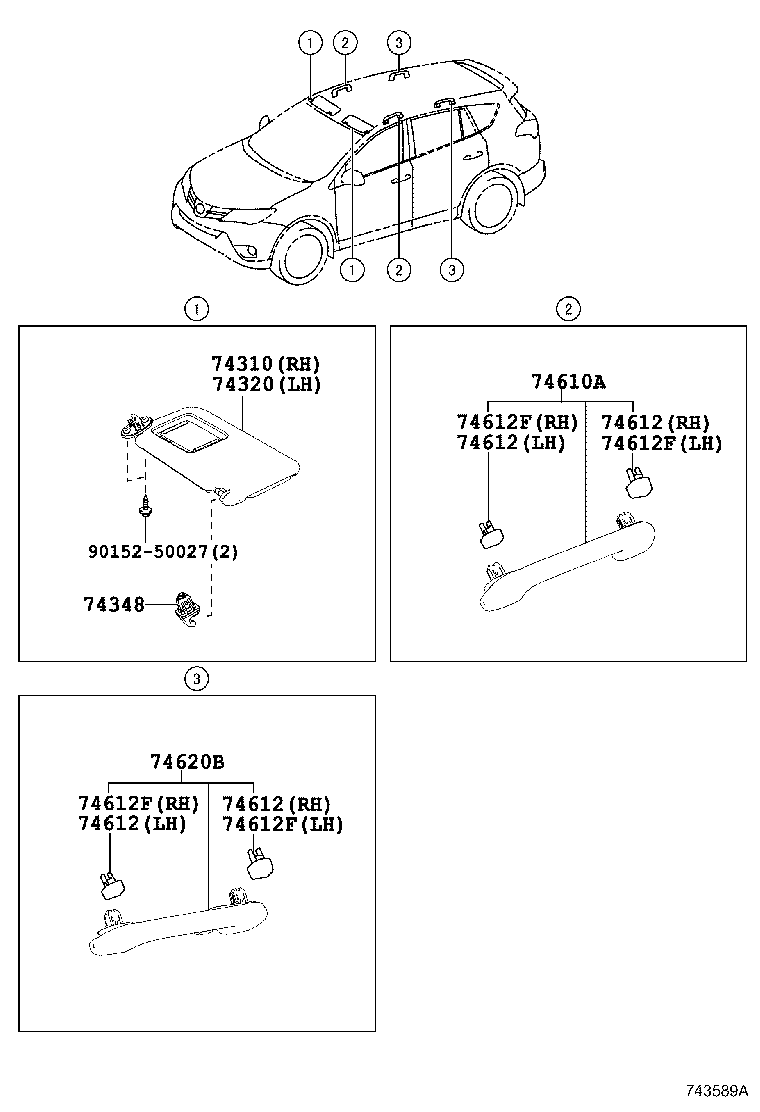 1 2 3

1 2 3

1

74310(RH)
74320(LH)

90152-50027(2)

74348

2

74610A

74612F(RH)
74612(LH)

74612(RH)
74612F(LH)

3

74620B

74612F(RH)
74612(LH)

74612(RH)
74612F(LH)

743589A